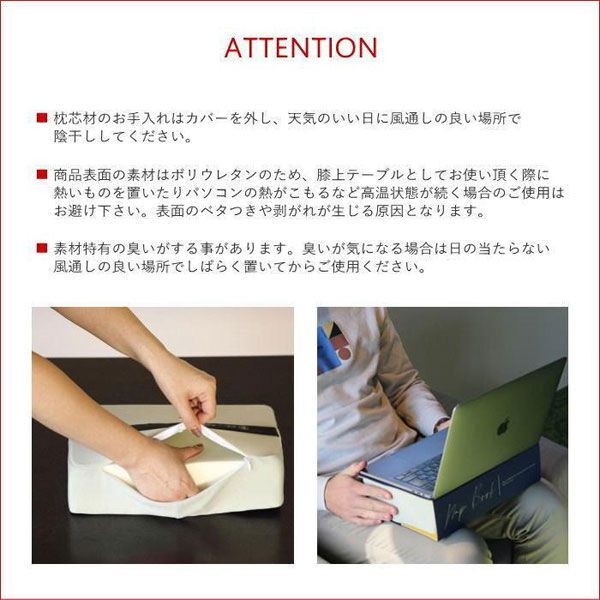 ATTENTION

■ 枕芯材のお手入れはカバーを外し、天気のいい日に風通しの良い場所で陰干ししてください。

■ 商品表面の素材はポリウレタンのため、膝上テーブルとしてお使い頂く際に熱いものを置いたりパソコンの熱がこもるなど高温状態が続く場合のご使用はお避け下さい。表面のベタつきや剥がれが生じる原因となります。

■ 素材特有の臭いがする事があります。臭いが気になる場合は日の当たらない風通しの良い場所でしばらく置いてからご使用ください。

Nap Book