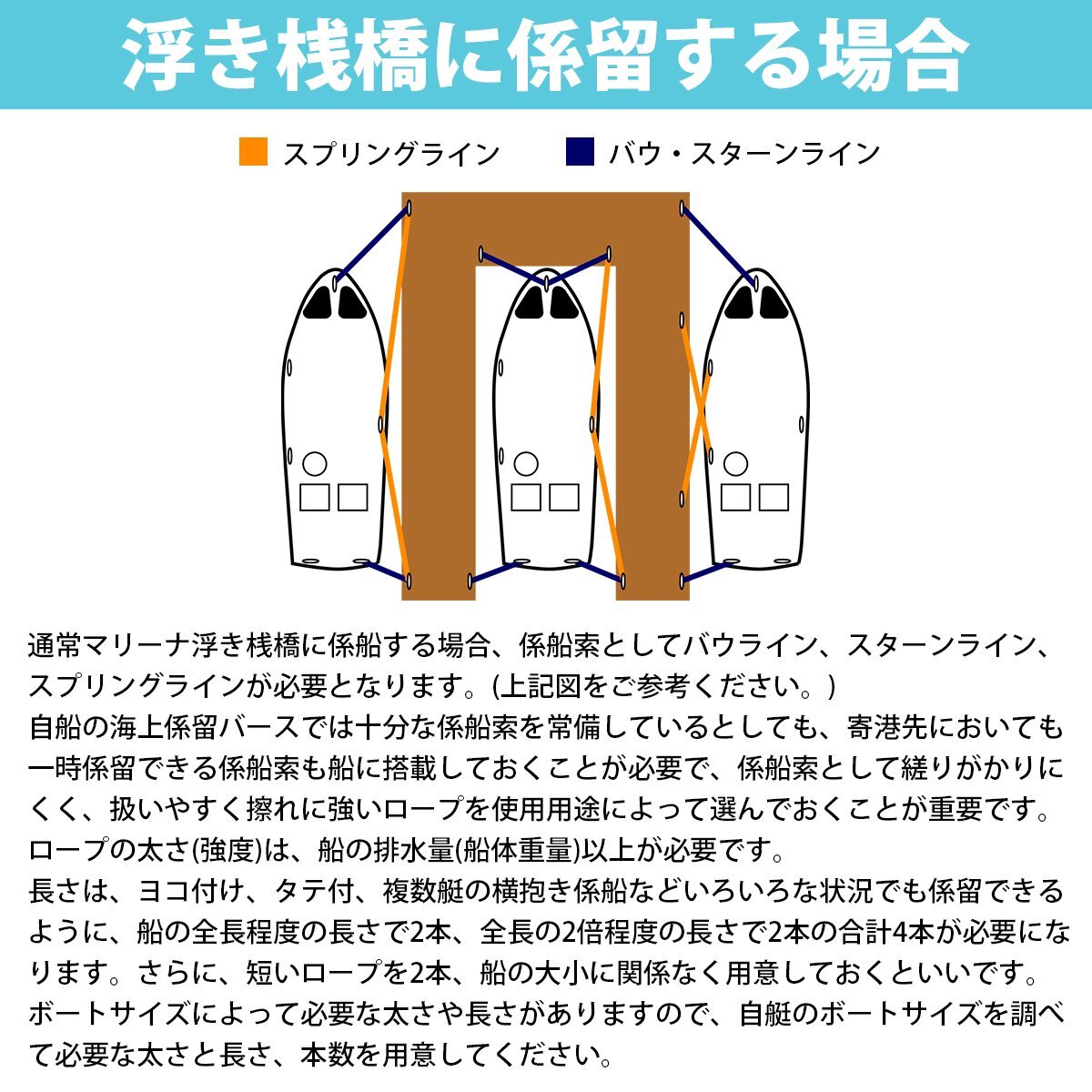 浮き桟橋に係留する場合

スプリングライン　バウ・スターンライン

通常マリーナ浮き桟橋に係船する場合、係船索としてバウライン、スターンライン、スプリングラインが必要となります。(上記図をご参考ください。)
自船の海上係留バースでは十分な係船索を常備しているとしても、寄港先においても一時係留できる係船索も船に搭載しておくことが必要で、係船索として縒りがかりにくく、扱いやすく擦れに強いロープを使用用途によって選んでおくことが重要です。
ロープの太さ(強度)は、船の排水量(船体重量)以上が必要です。
長さは、ヨコ付け、タテ付、複数艇の横抱き係船などいろいろな状況でも係留できるように、船の全長程度の長さで2本、全長の2倍程度の長さで2本の合計4本が必要になります。さらに、短いロープを2本、船の大小に関係なく用意しておくといいです。
ボートサイズによって必要な太さや長さがありますので、自艇のボートサイズを調べて必要な太さと長さ、本数を用意してください。