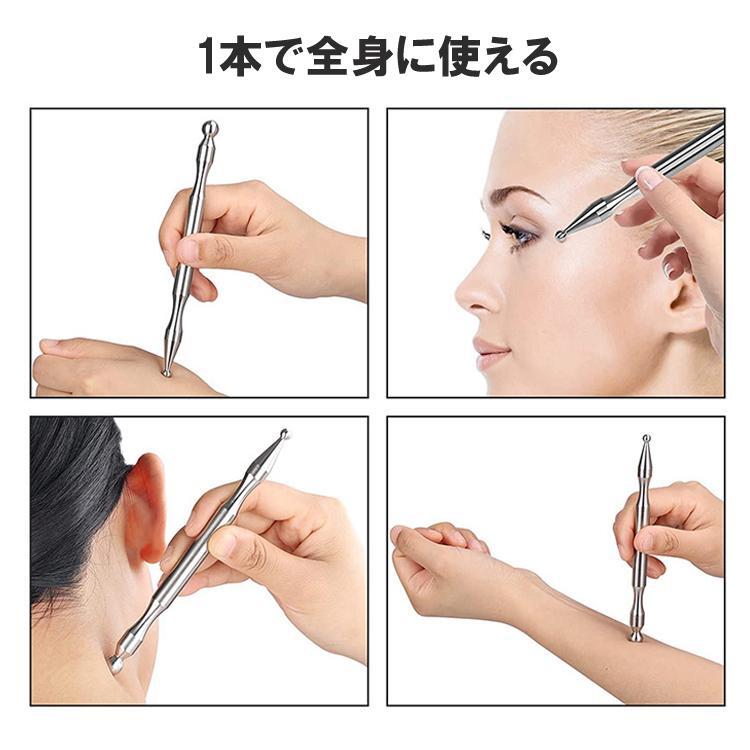 1本で全身に使える