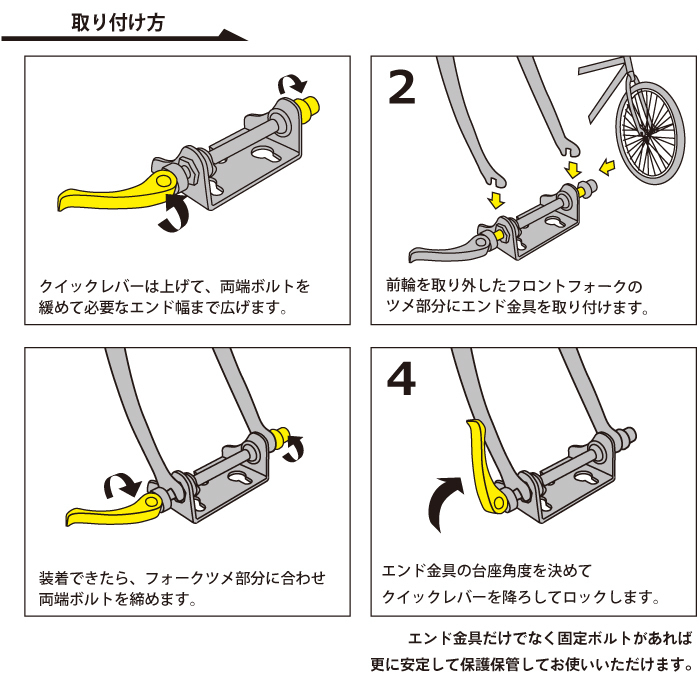 取り付け方

クイックレバーは上げて、両端ボルトを緩めて必要なエンド幅まで広げます。

2

前輪を取り外したフロントフォークのツメ部分にエンド金具を取り付けます。

装着できたら、フォークツメ部分に合わせ両端ボルトを締めます。

4

エンド金具の台座角度を決めてクイックレバーを降ろしてロックします。

エンド金具だけでなく固定ボルトがあれば更に安定して保護保管してお使いいただけます。