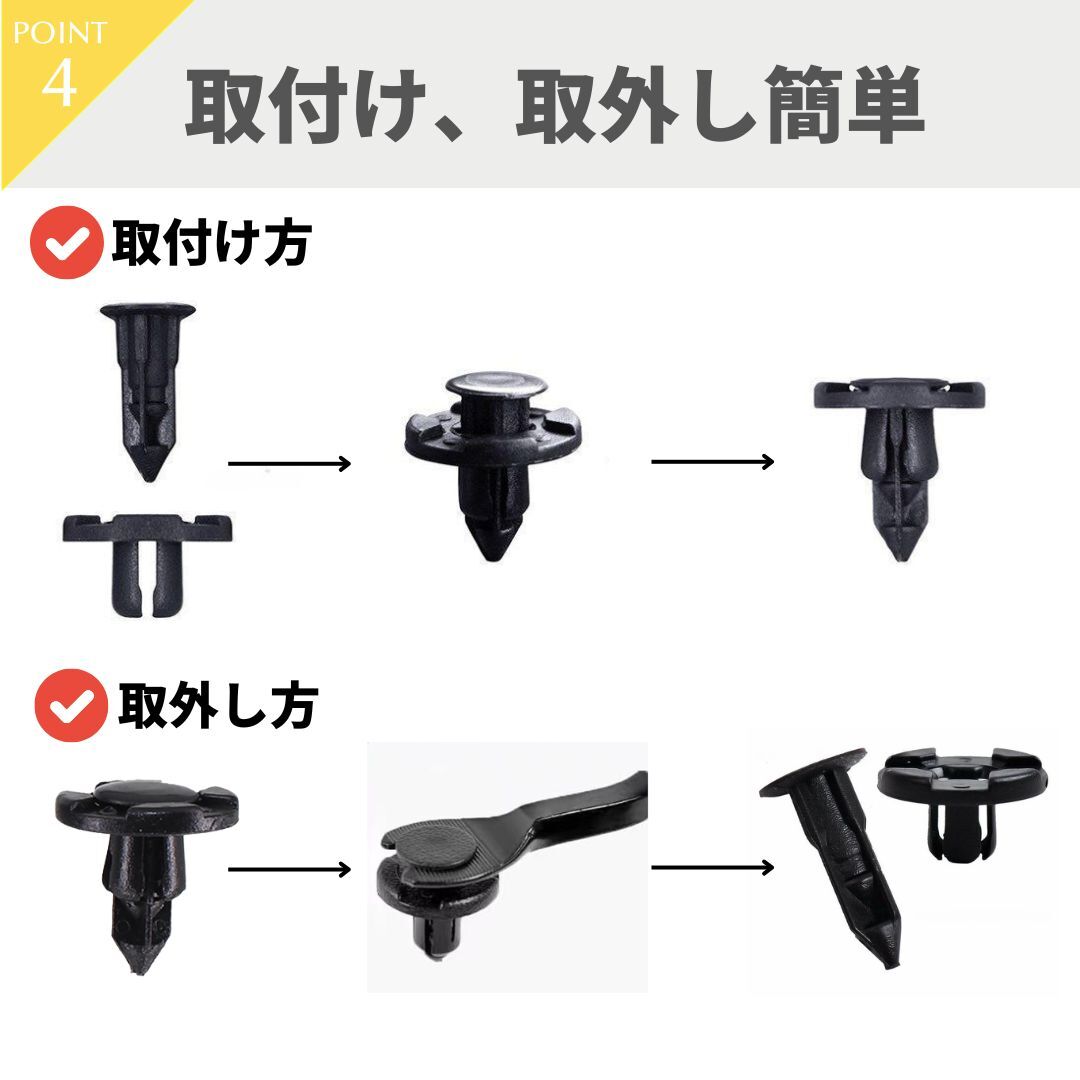 POINT
4
取付け、取外し簡単

取付け方

取外し方