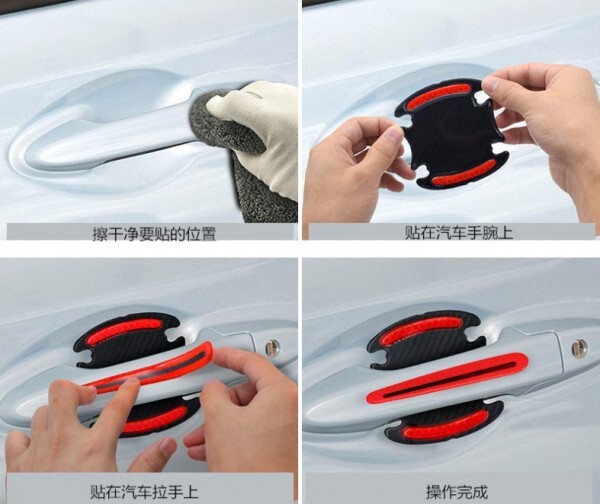 擦干净要贴的位置

贴在汽车手腕上

贴在汽车拉手上

操作完成