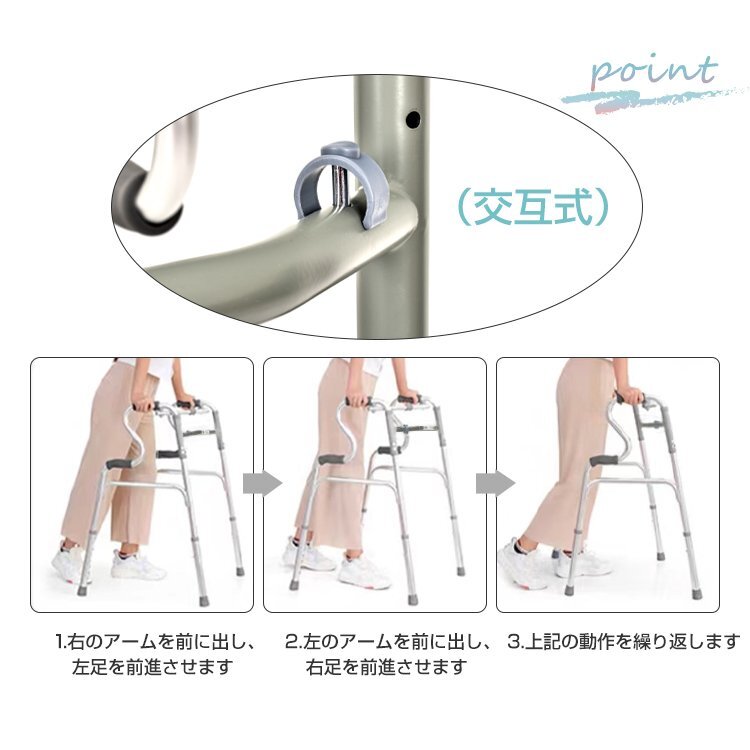 point

（交互式）

1.右のアームを前に出し、左足を前進させます

2.左のアームを前に出し、右足を前進させます

3.上記の動作を繰り返します