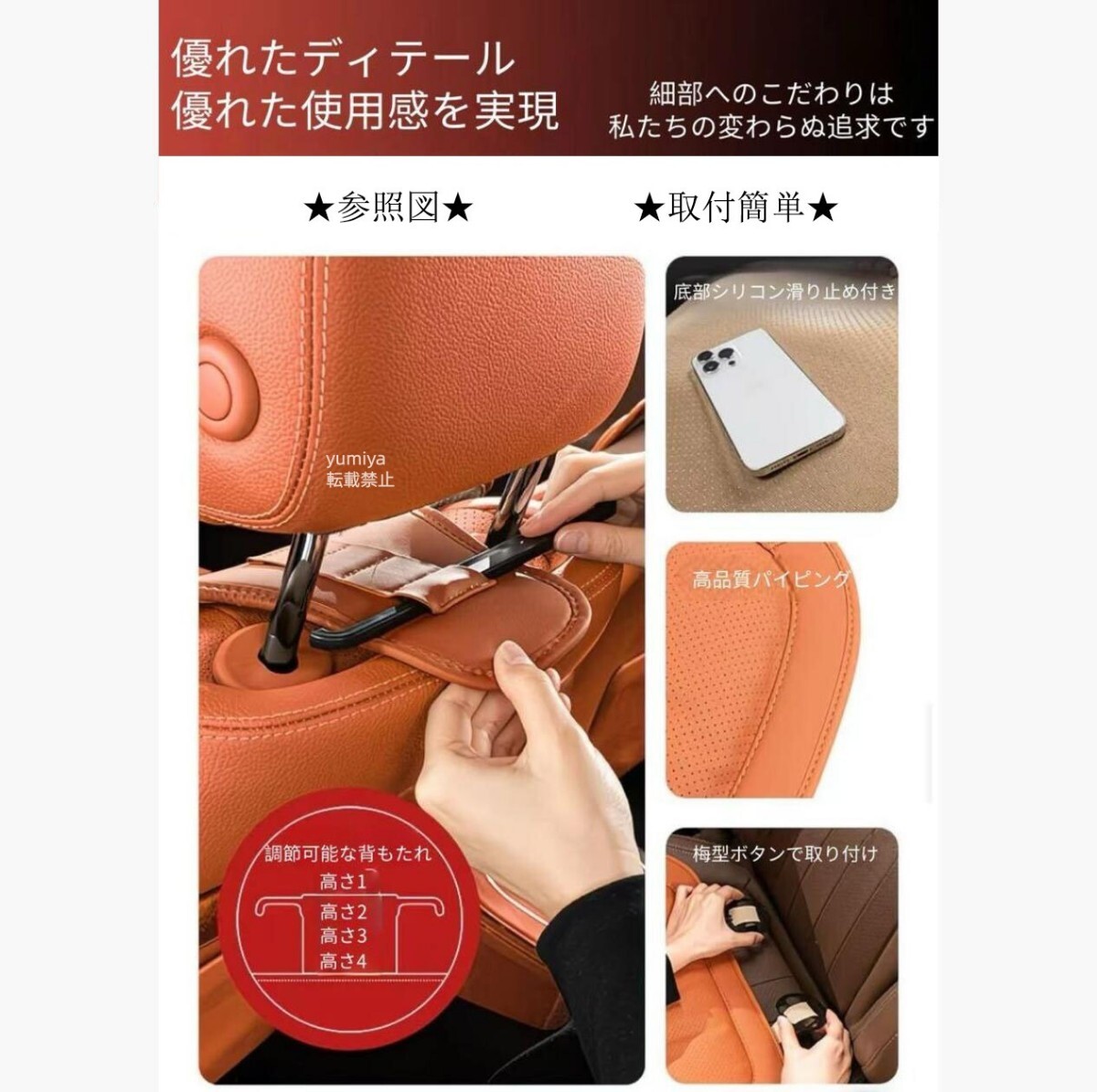 優れたディテール
優れた使用感を実現

細部へのこだわりは
私たちの変わらぬ追求です

★参照図★

★取付簡単★

yumiya
転載禁止

調節可能な背もたれ
高さ1
高さ2
高さ3
高さ4

底部シリコン滑り止め付き

高品質パイピング

梅型ボタンで取り付け