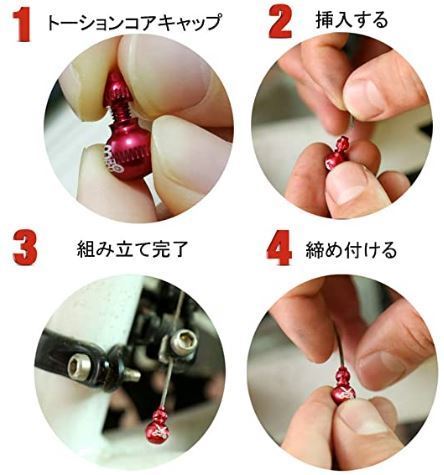 1 トーションコアキャップ

2 挿入する

3 組み立て完了

4 締め付ける