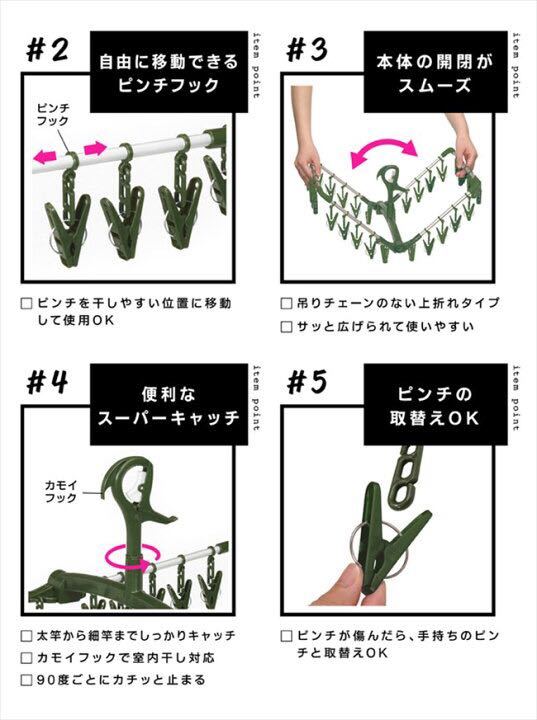 #2

自由に移動できる ピンチフック

item point

ピンチ フック

□ ピンチを干しやすい位置に移動して使用OK

#3

本体の開閉が スムーズ

item point

□ 吊りチェーンのない上折れタイプ

□ サッと広げられて使いやすい

#4

便利な スーパーキャッチ

item point

カモイ フック

□ 太竿から細竿までしっかりキャッチ

□ カモイフックで室内干し対応

□ 90度ごとにカチッと止まる

#5

ピンチの 取替えOK

item point

□ ピンチが傷んだら、手持ちのピンチと取替えOK