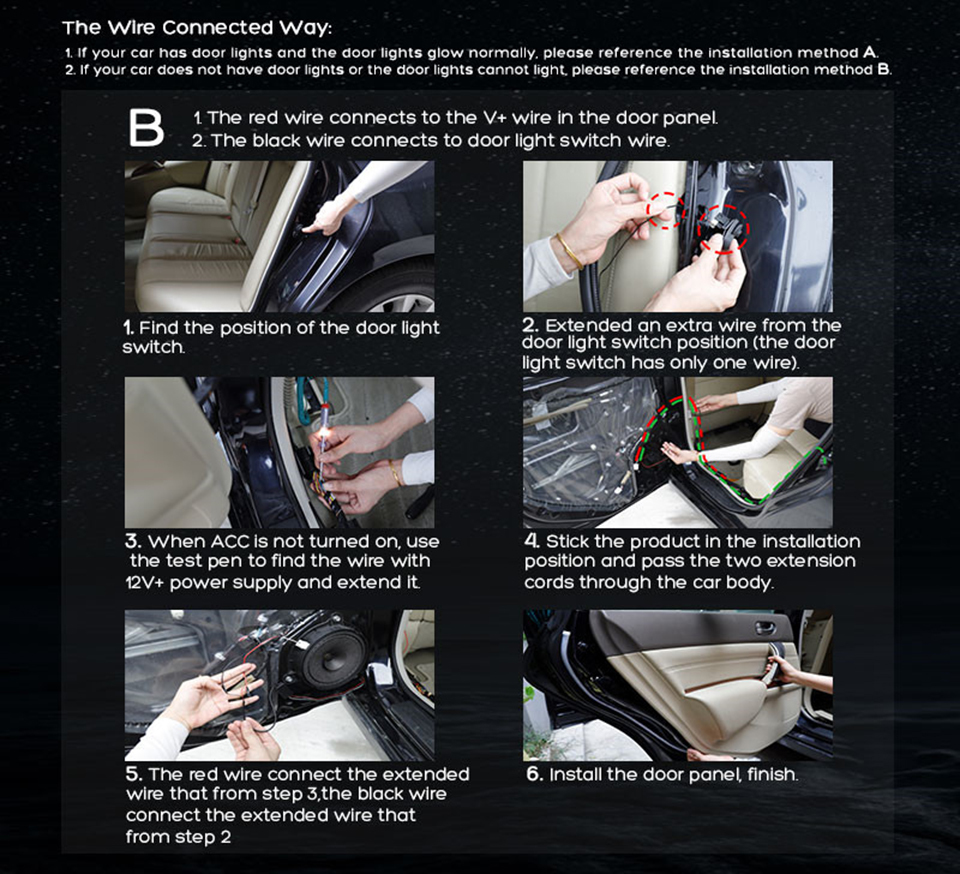 The Wire Connected Way:

1. If your car has door lights and the door lights glow normally, please reference the installation method A.
2. If your car does not have door lights or the door lights cannot light, please reference the installation method B.

B
1. The red wire connects to the V+ wire in the door panel.
2. The black wire connects to door light switch wire.

1. Find the position of the door light switch.

2. Extended an extra wire from the door light switch position (the door light switch has only one wire).

3. When ACC is not turned on, use the test pen to find the wire with 12V+ power supply and extend it.

4. Stick the product in the installation position and pass the two extension cords through the car body.

5. The red wire connect the extended wire that from step 3,the black wire connect the extended wire that from step 2

6. Install the door panel, finish.