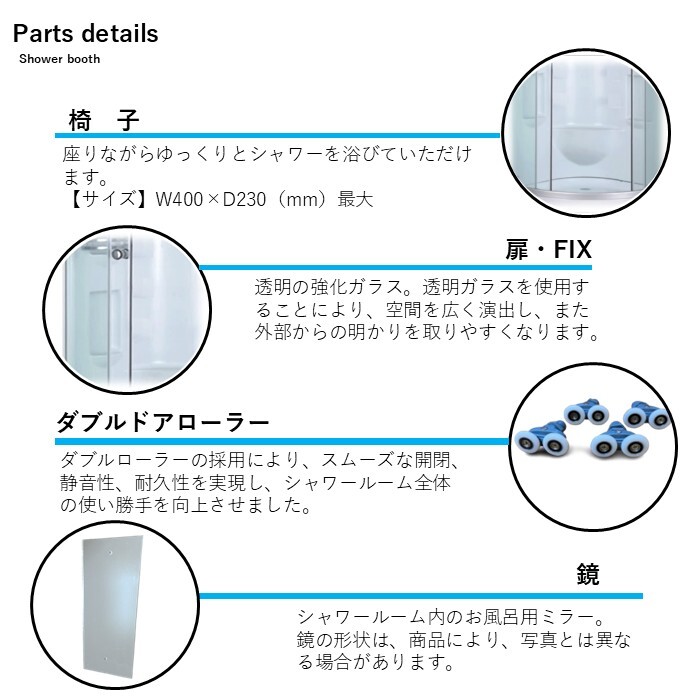 Parts details
Shower booth

椅　子

座りながらゆっくりとシャワーを浴びていただけます。
【サイズ】W400×D230（mm）最大

扉・FIX

透明の強化ガラス。透明ガラスを使用することにより、空間を広く演出し、また外部からの明かりを取りやすくなります。

ダブルドアローラー

ダブルローラーの採用により、スムーズな開閉、静音性、耐久性を実現し、シャワールーム全体の使い勝手を向上させました。

鏡

シャワールーム内のお風呂用ミラー。鏡の形状は、商品により、写真とは異なる場合があります。