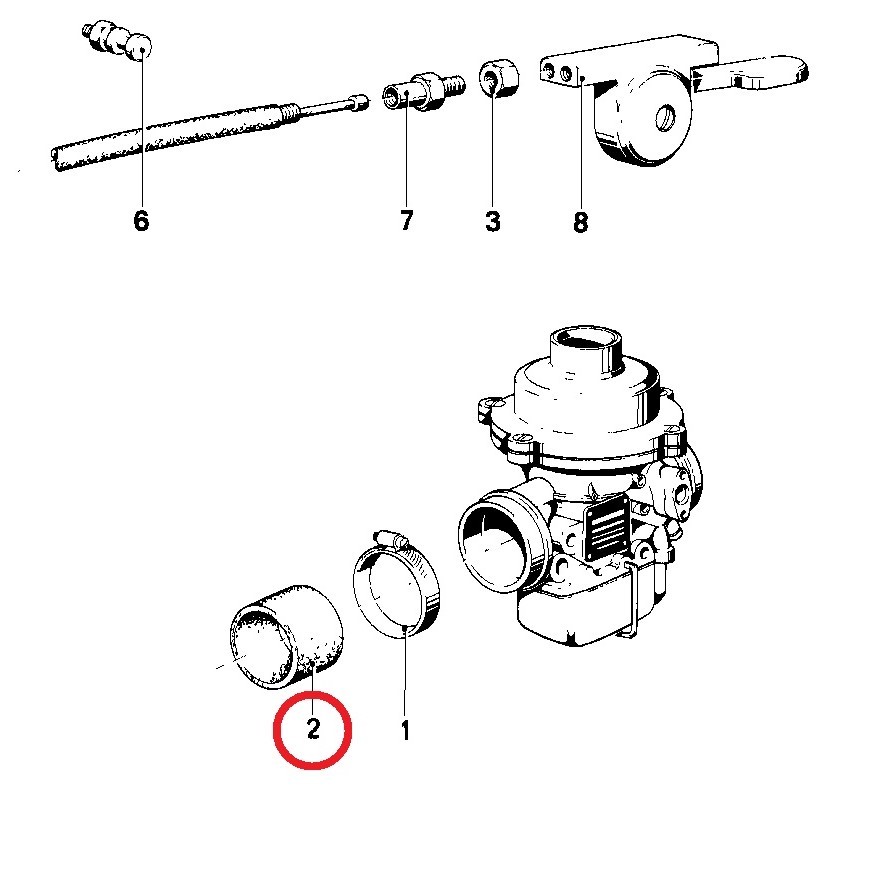 6
7
3
8
2
1