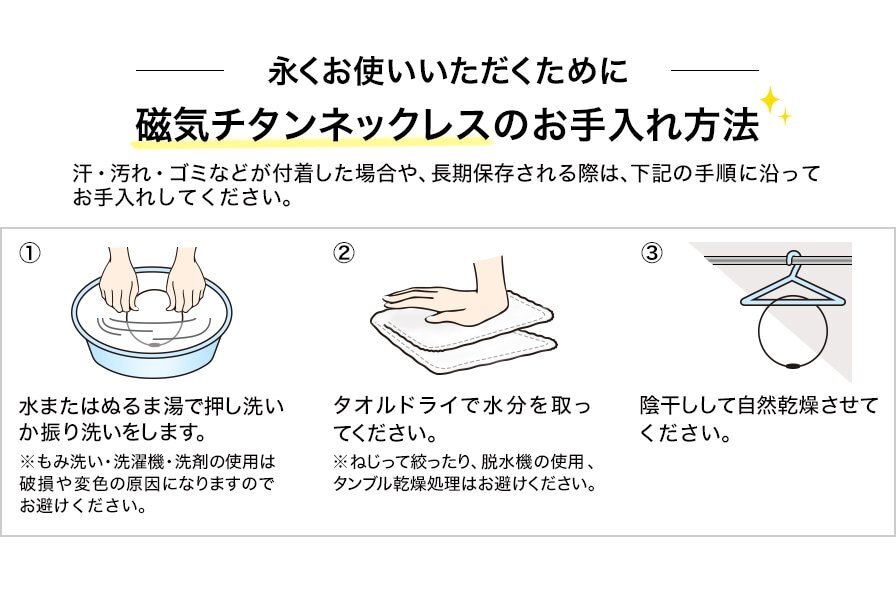 永くお使いいただくために

磁気チタンネックレスのお手入れ方法

汗・汚れ・ゴミなどが付着した場合や、長期保存される際は、下記の手順に沿ってお手入れしてください。

①

水またはぬるま湯で押し洗いか振り洗いをします。

※もみ洗い・洗濯機・洗剤の使用は破損や変色の原因になりますのでお避けください。

②

タオルドライで水分を取ってください。

※ねじって絞ったり、脱水機の使用、タンブル乾燥処理はお避けください。

③

陰干しして自然乾燥させてください。