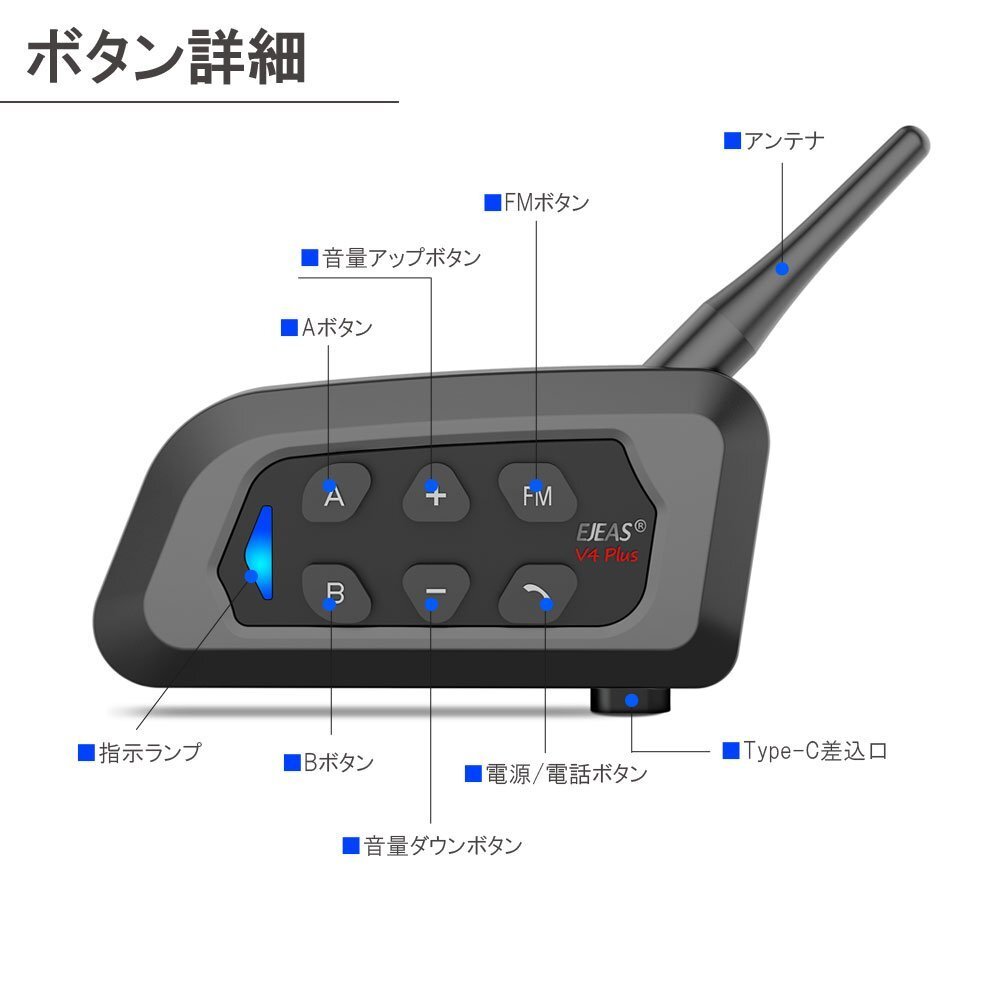 ボタン詳細

■アンテナ

■FMボタン

■音量アップボタン

■Aボタン

A
+
FM
EJEAS®
V4 Plus
B
−

■指示ランプ

■Bボタン

■電源/電話ボタン

■Type-C差込口

■音量ダウンボタン