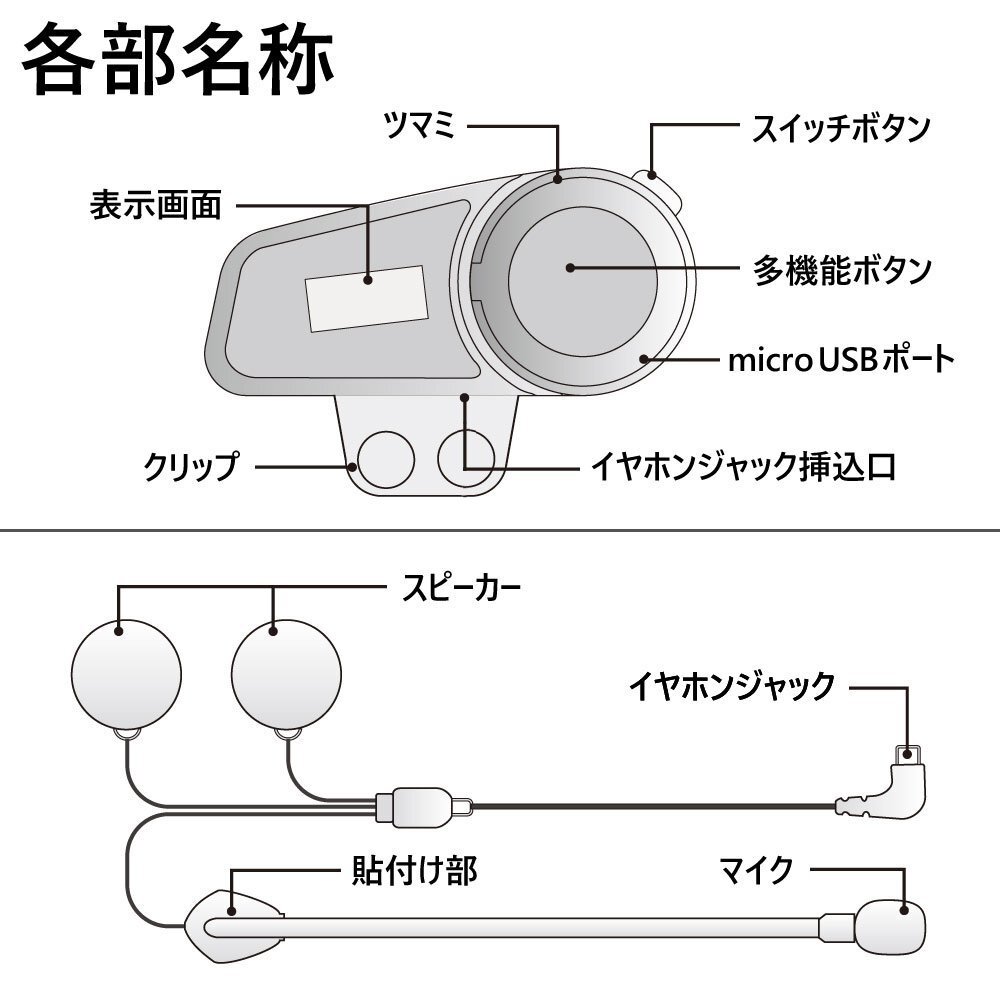 各部名称

ツマミ

スイッチボタン

表示画面

多機能ボタン

micro USBポート

クリップ

イヤホンジャック挿込口

スピーカー

イヤホンジャック

貼付け部

マイク