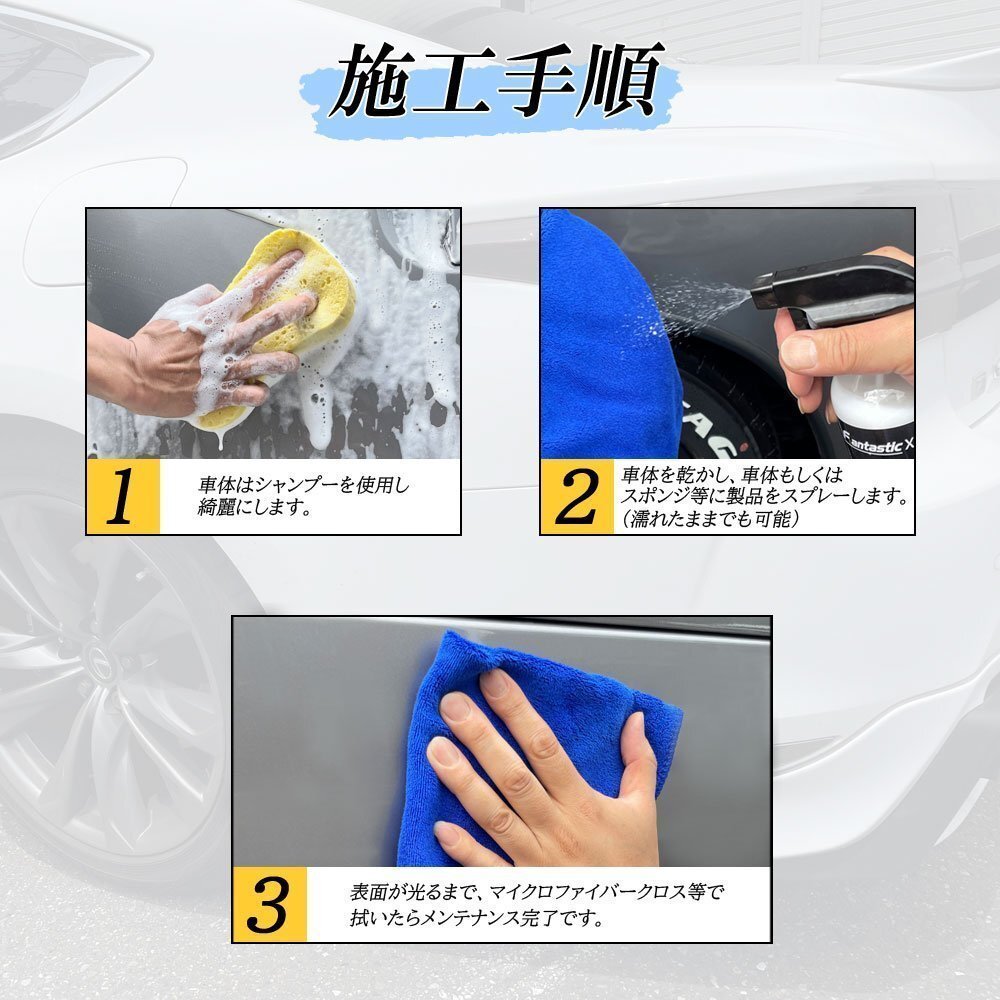 施工手順

1
車体はシャンプーを使用し綺麗にします。

Fantastic X

2
車体を乾かし、車体もしくはスポンジ等に製品をスプレーします。（濡れたままでも可能）

3
表面が光るまで、マイクロファイバークロス等で拭いたらメンテナンス完了です。