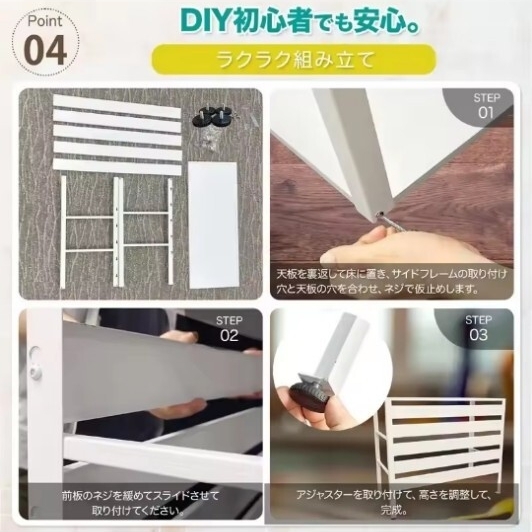 Point
04

DIY初心者でも安心。

ラクラク組み立て

STEP
01

天板を裏返して床に置き、サイドフレームの取り付け穴と天板の穴を合わせ、ネジで仮止めします。

STEP
02

前板のネジを緩めてスライドさせて取り付けてください。

STEP
03

アジャスターを取り付けて、高さを調整して、完成。