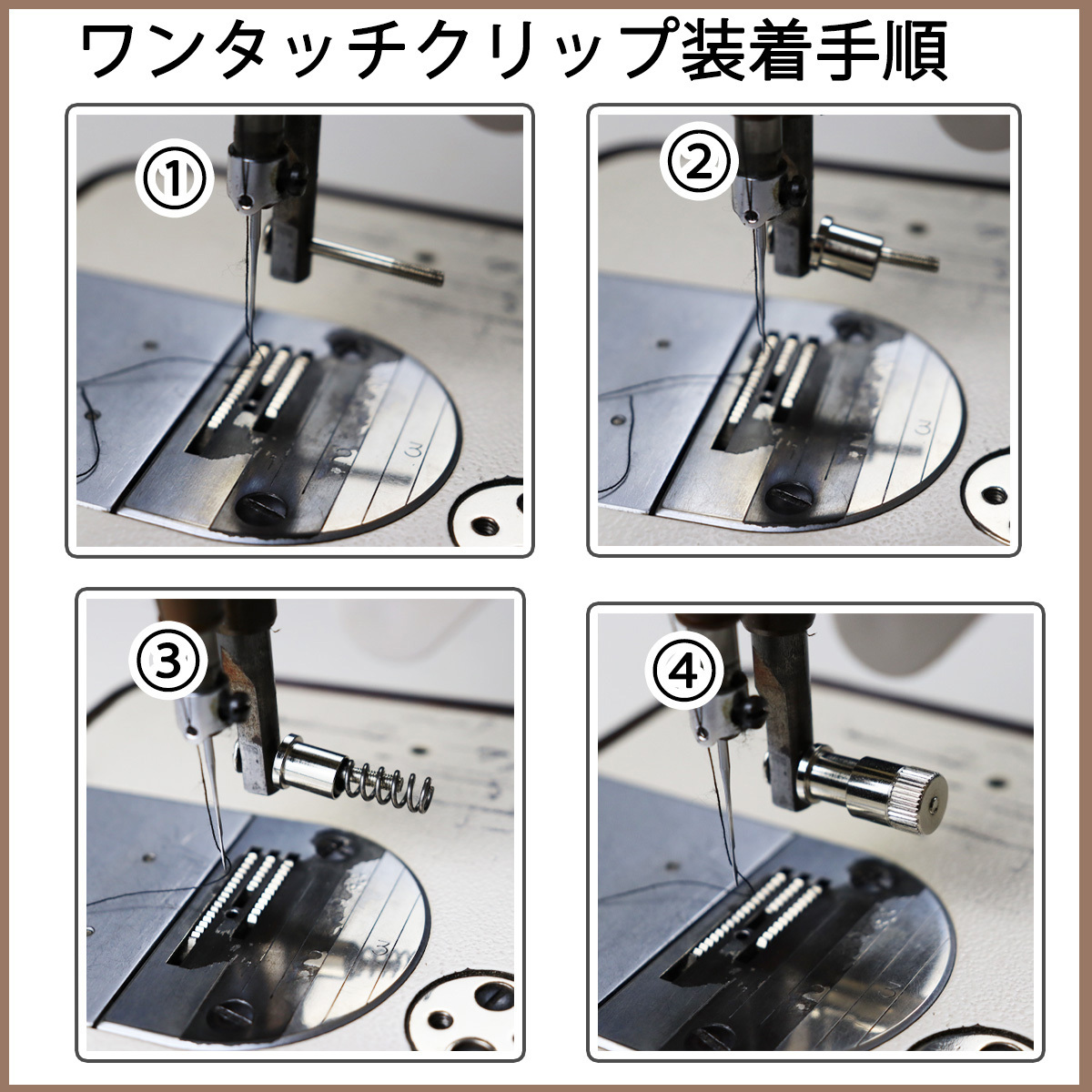 ワンタッチクリップ装着手順

①

②

③

④