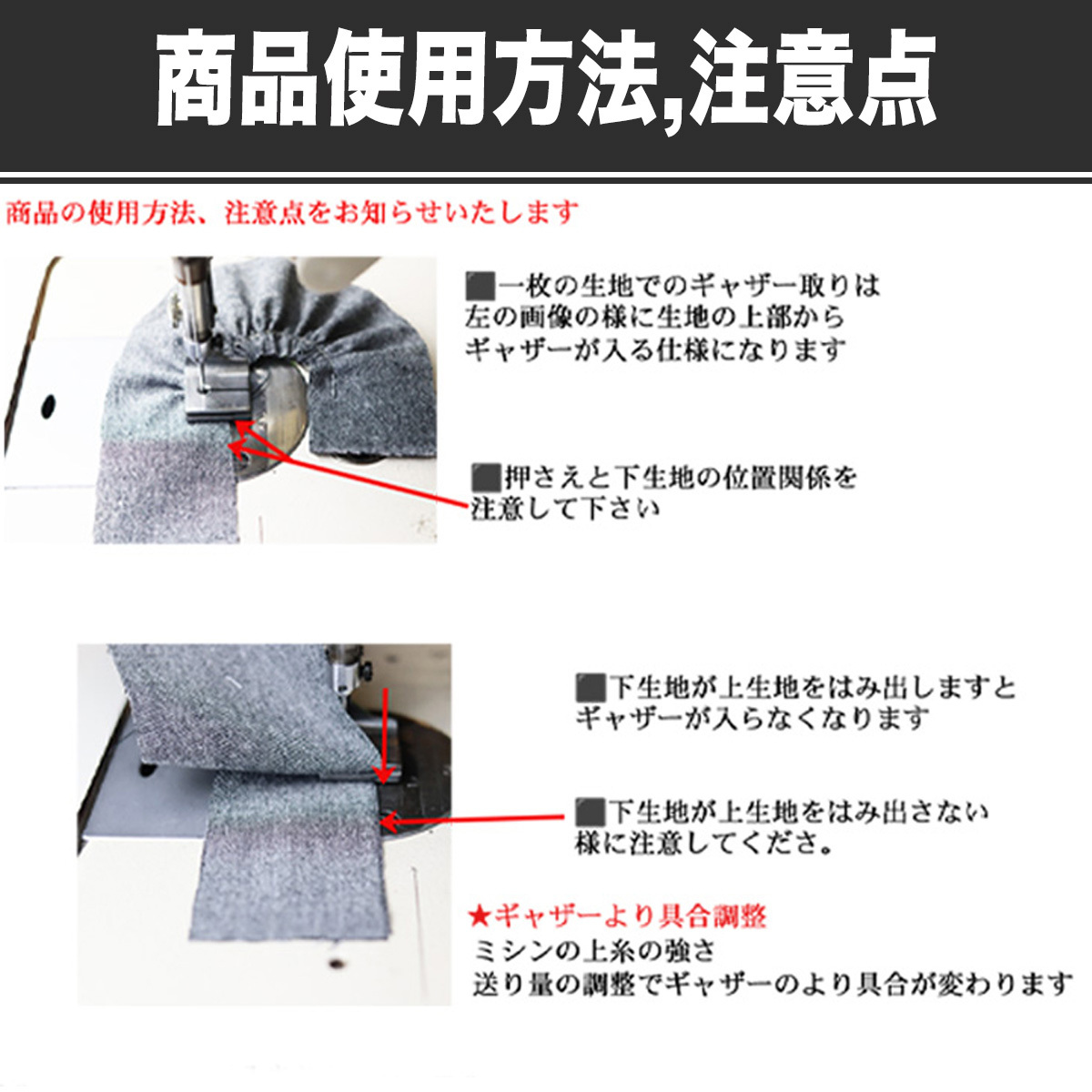 商品使用方法,注意点

商品の使用方法、注意点をお知らせいたします

■一枚の生地でのギャザー取りは左の画像の様に生地の上部からギャザーが入る仕様になります

■押さえと下生地の位置関係を注意して下さい

■下生地が上生地をはみ出しますとギャザーが入らなくなります

■下生地が上生地をはみ出さない様に注意してくださ。

★ギャザーより具合調整
ミシンの上糸の強さ
送り量の調整でギャザーのより具合が変わります