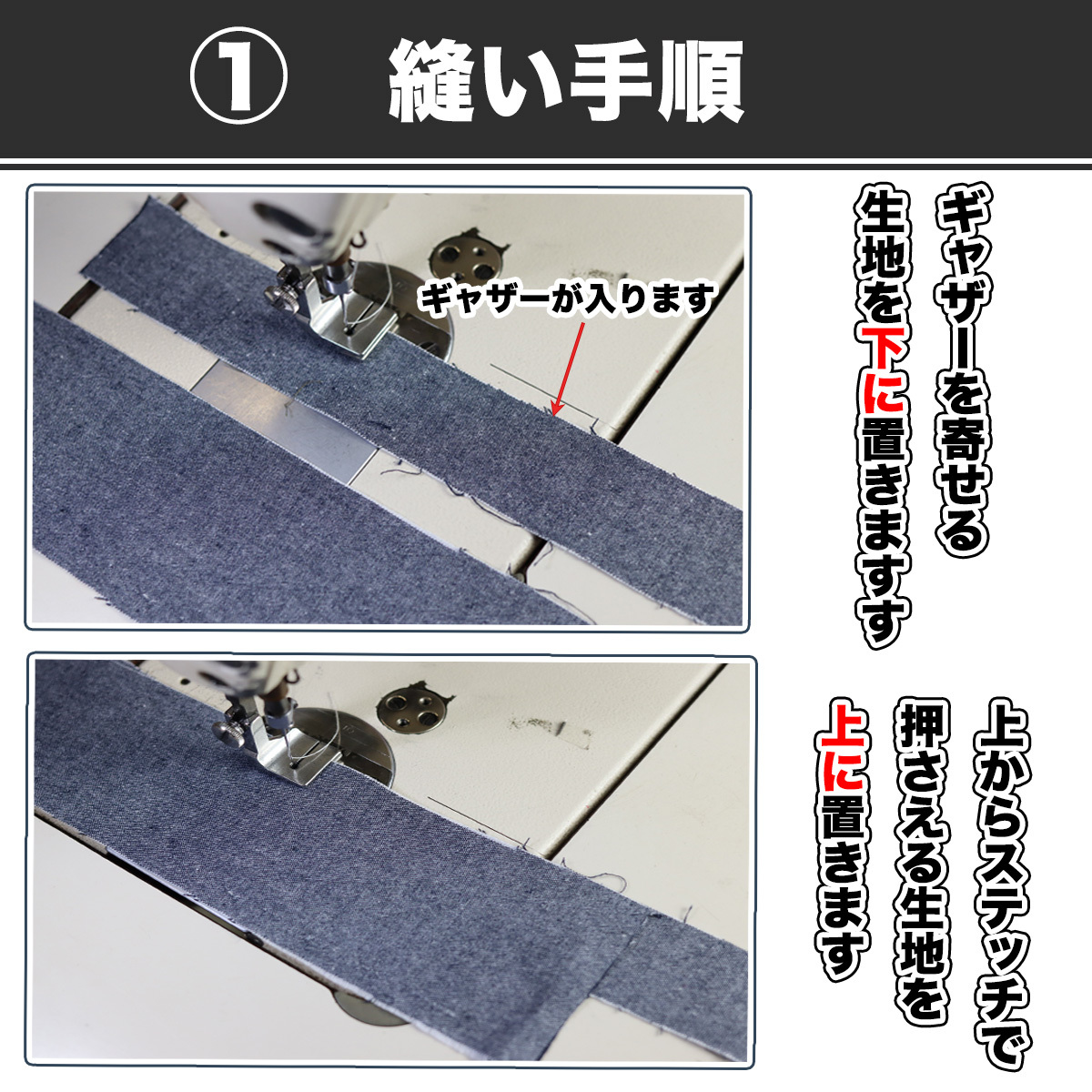 ① 縫い手順

ギャザーが入ります

ギャザーを寄せる
生地を下に置きますす

上からステッチで
押さえる生地を
上に置きます