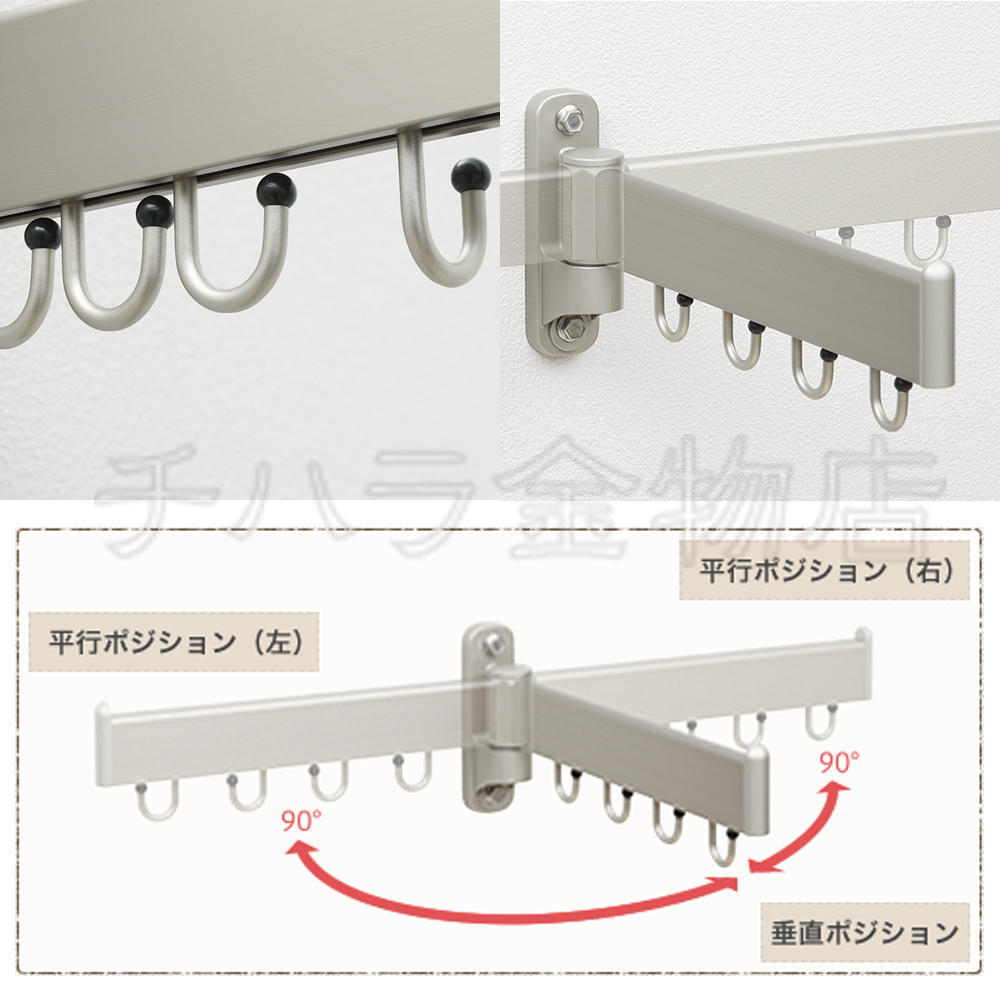 チハラ金物店

平行ポジション（右）

平行ポジション（左）

90°

90°

垂直ポジション