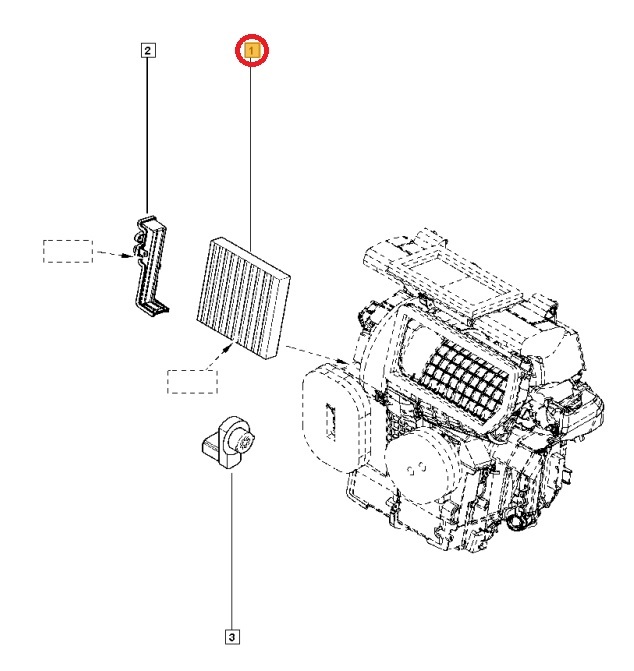 2
1
3