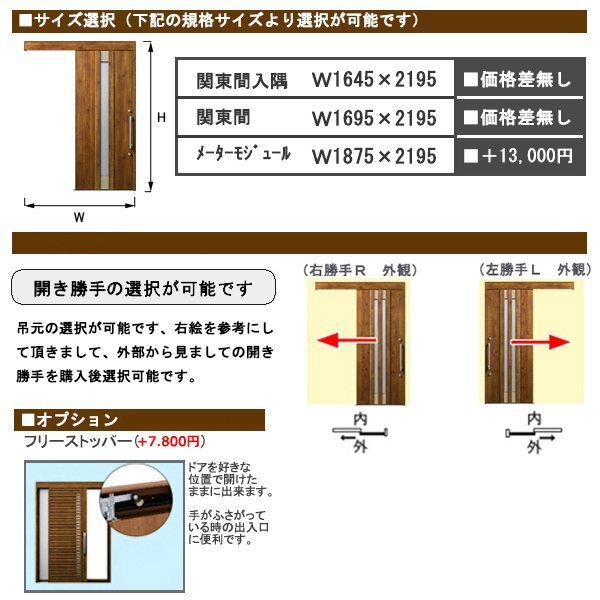 ■サイズ選択（下記の規格サイズより選択が可能です）

H

W

| 関東間入隅 | W1645×2195 | ■価格差無し |
|---|---|---|
| 関東間 | W1695×2195 | ■価格差無し |
| メーターモジュール | W1875×2195 | ■＋13,000円 |

開き勝手の選択が可能です

吊元の選択が可能です、右絵を参考にして頂きまして、外部から見ましての開き勝手を購入後選択可能です。

（右勝手Ｒ　外観）

内
外

（左勝手Ｌ　外観）

内
外

■オプション

フリーストッパー(+7.800円)

ドアを好きな位置で開けたままに出来ます。

手がふさがっている時の出入口に便利です。