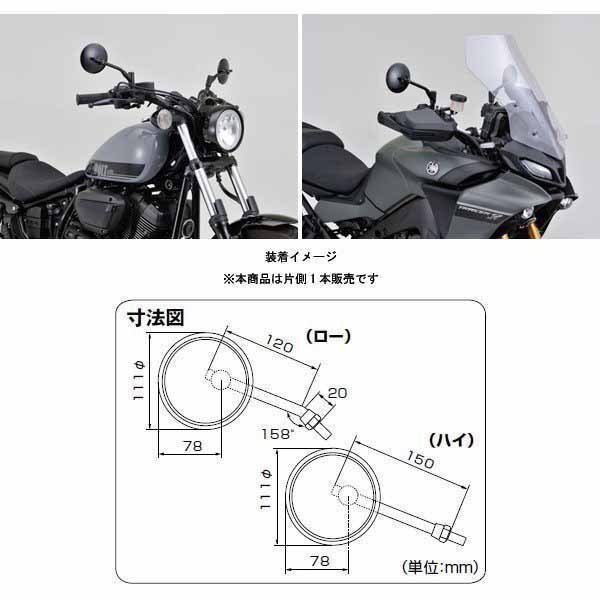 装着イメージ
※本商品は片側１本販売です

寸法図

(ロー)
120
111φ
20
158°
78

(ハイ)
150
111φ
78
(単位:mm)