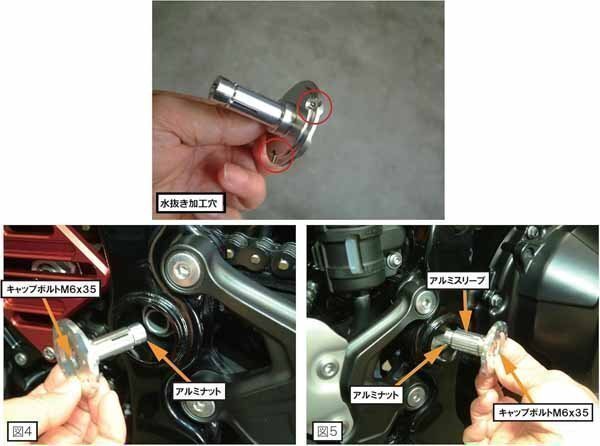 水抜き加工穴

キャップボルトM6x35

アルミナット

図4

アルミスリーブ

アルミナット

キャップボルトM6x35

図5