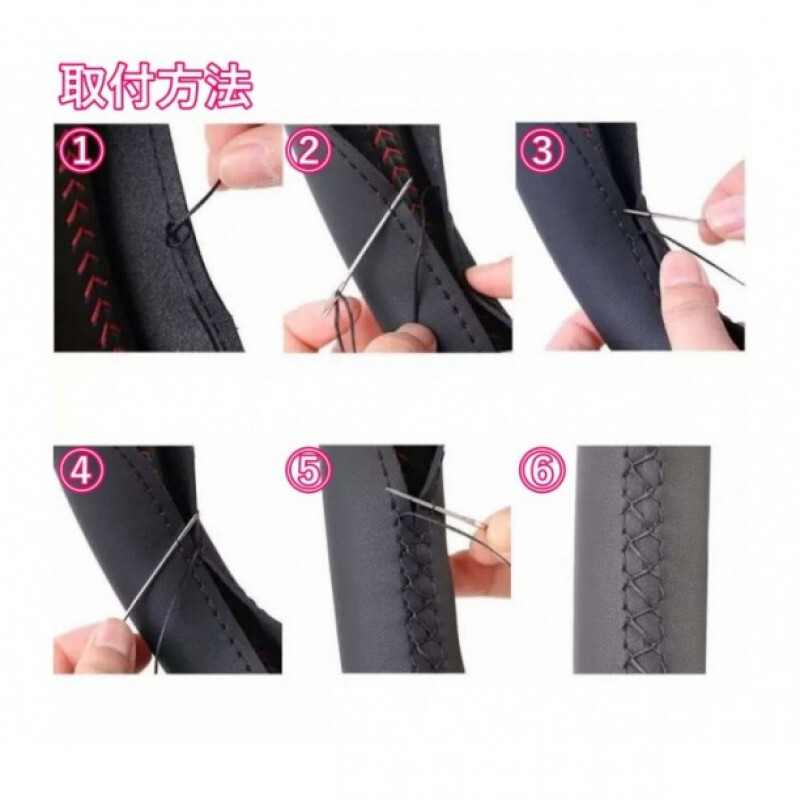 取付方法

①

②

③

④

⑤

⑥