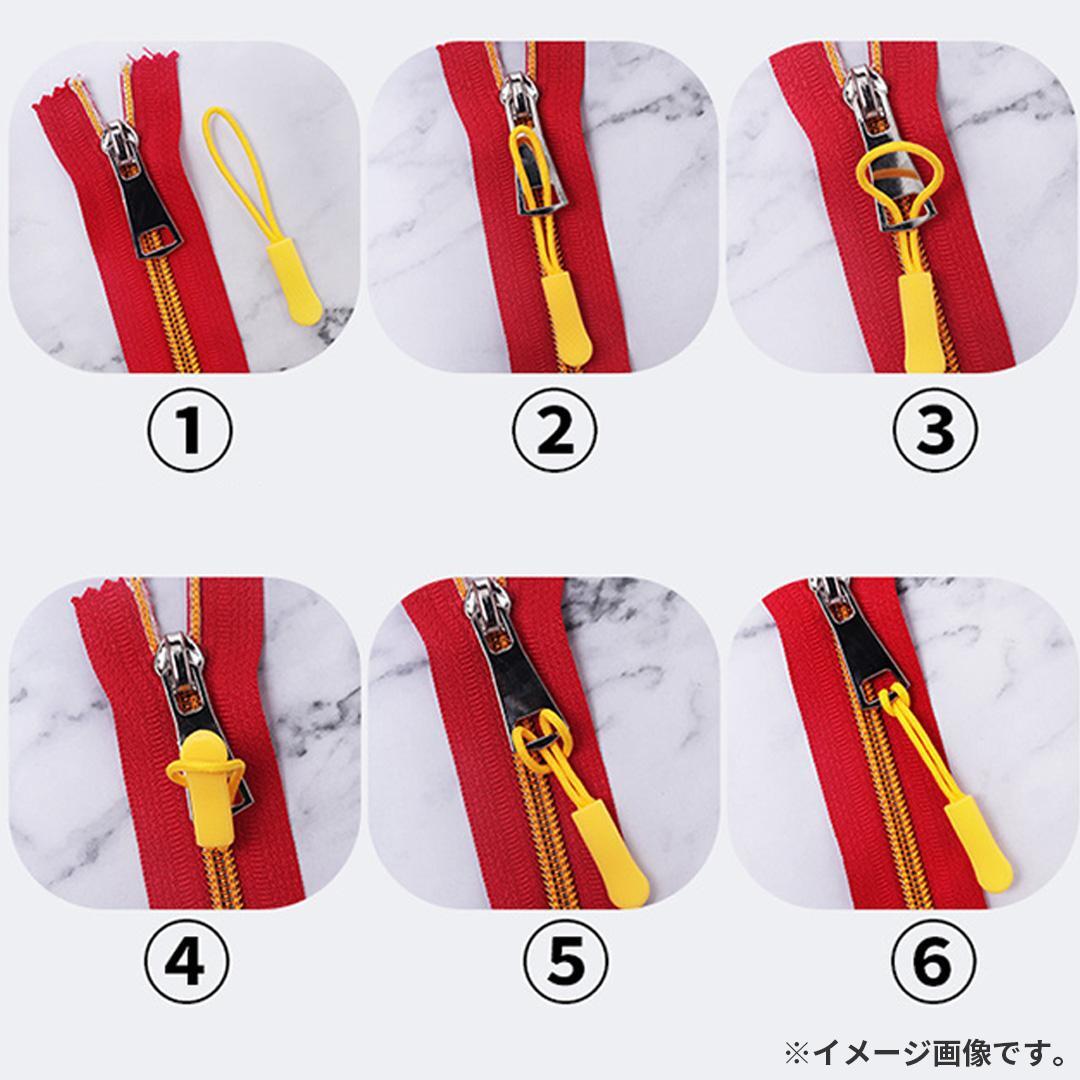 ①

②

③

④

⑤

⑥

※イメージ画像です。