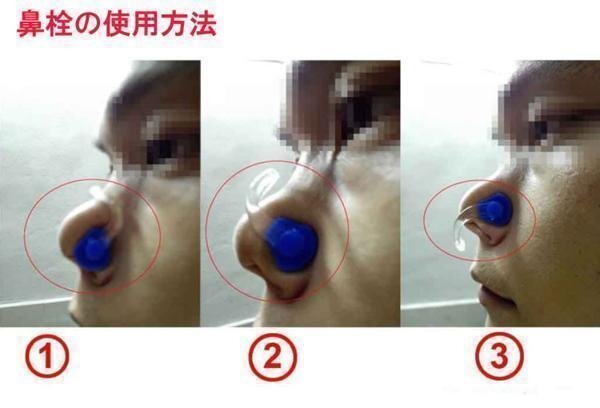 鼻栓の使用方法

①

②

③