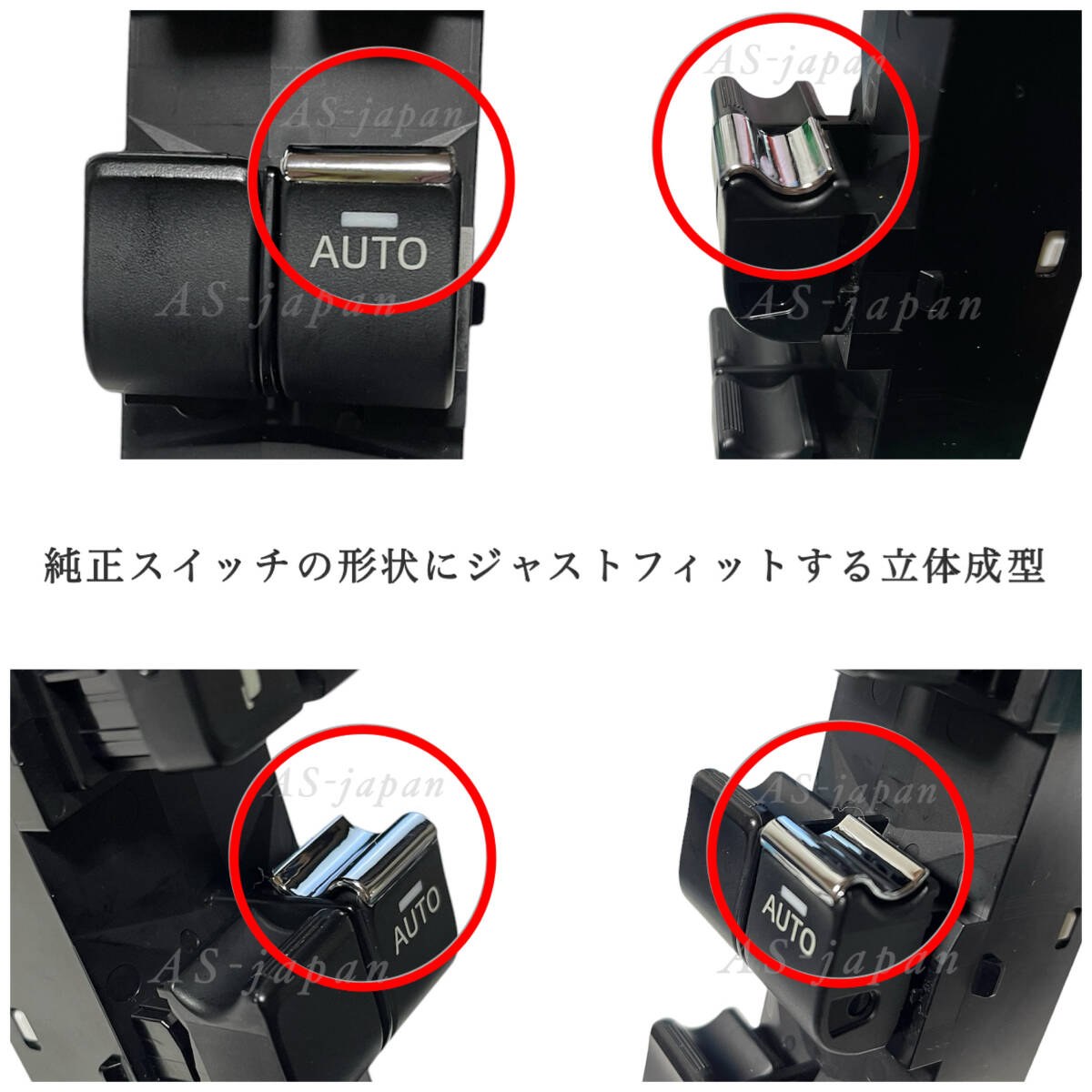 AS-japan
AUTO
AS-japan

AS-japan
AS-japan

純正スイッチの形状にジャストフィットする立体成型

AS-japan
AUTO
AS-japan

AS-japan
AUTO
AS-japan