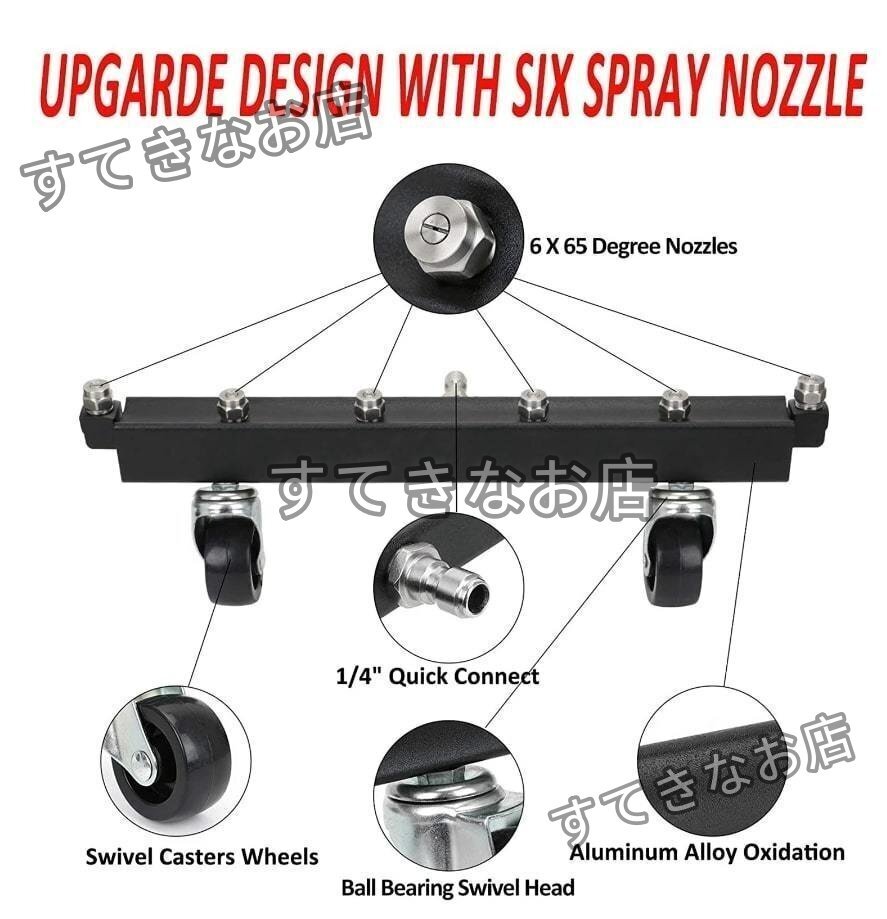 UPGARDE DESIGN WITH SIX SPRAY NOZZLE

すてきなお店

6 X 65 Degree Nozzles

すてきなお店

1/4" Quick Connect

すてきなお店

Swivel Casters Wheels

Ball Bearing Swivel Head

Aluminum Alloy Oxidation