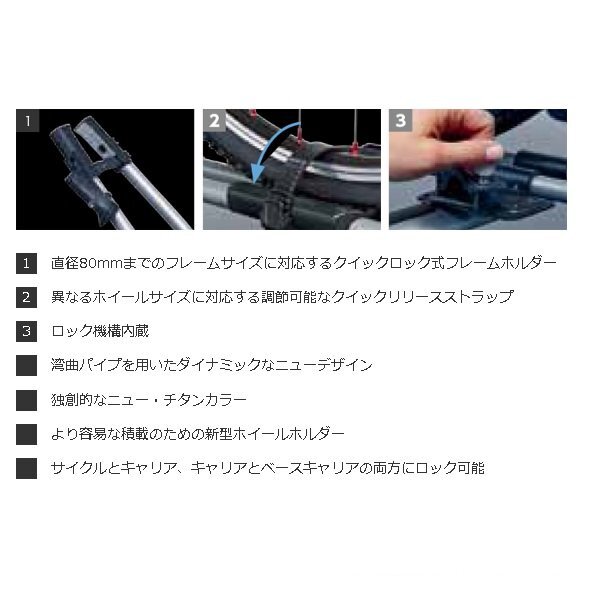 1

2

3

1 直径80mmまでのフレームサイズに対応するクイックロック式フレームホルダー

2 異なるホイールサイズに対応する調節可能なクイックリリースストラップ

3 ロック機構内蔵

湾曲パイプを用いたダイナミックなニューデザイン

独創的なニュー・チタンカラー

より容易な積載のための新型ホイールホルダー

サイクルとキャリア、キャリアとベースキャリアの両方にロック可能