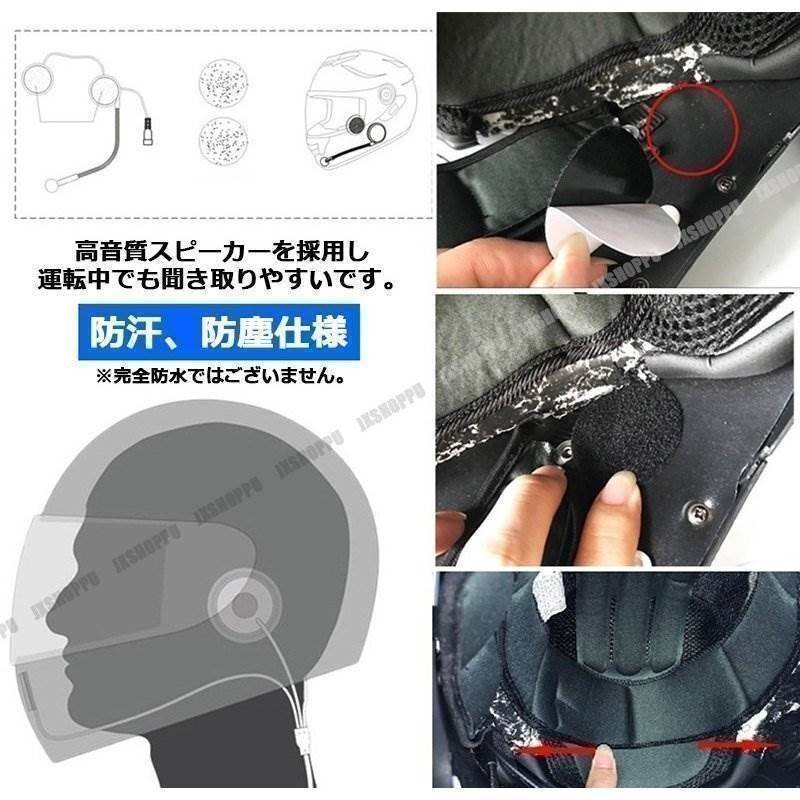 高音質スピーカーを採用し
運転中でも聞き取りやすいです。

防汗、防塵仕様

※完全防水ではございません。

JXSHOPPU JXSHOPPU JXSHOPPU JXSHOPPU JXSHOPPU JXSHOPPU