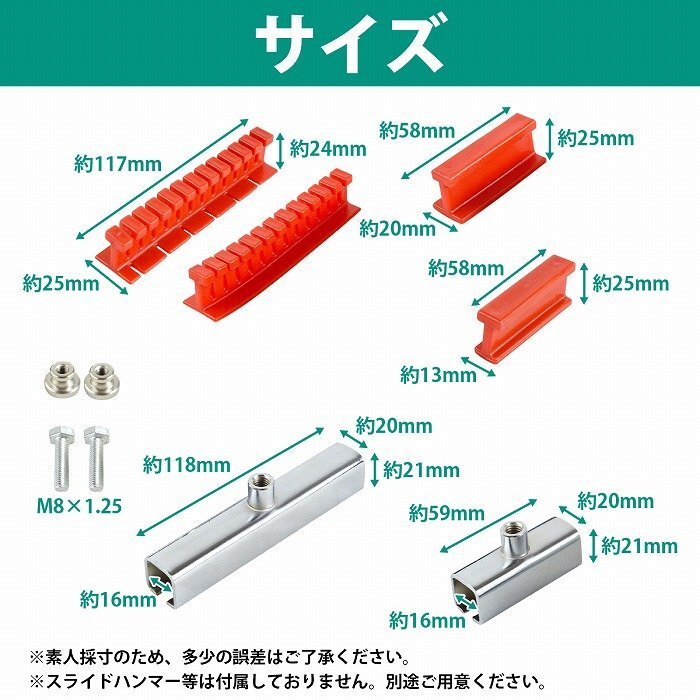 サイズ

約117mm
約24mm
約25mm

約58mm
約25mm
約20mm

約58mm
約25mm
約13mm

M8×1.25

約118mm
約20mm
約21mm
約16mm

約59mm
約20mm
約21mm
約16mm

※素人採寸のため、多少の誤差はご了承ください。
※スライドハンマー等は付属しておりません。別途ご用意ください。