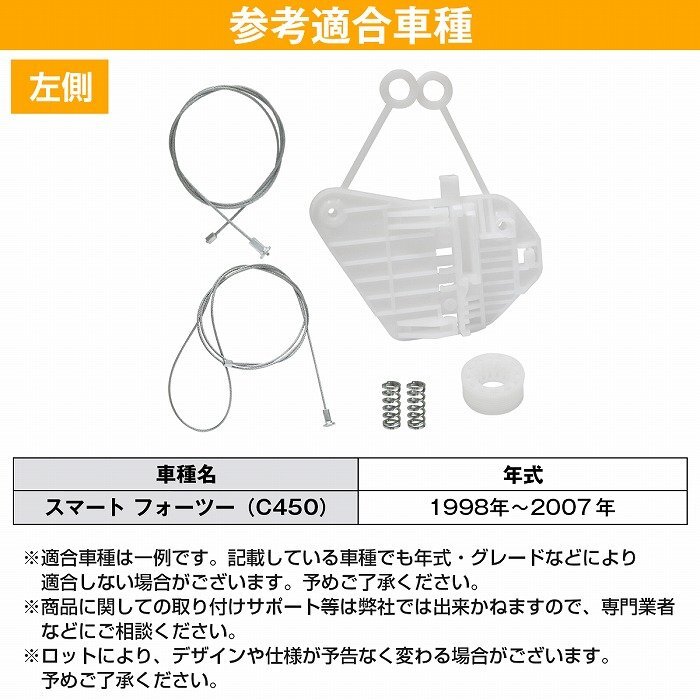 参考適合車種

左側

| 車種名 | 年式 |
|---|---|
| スマート フォーツー（C450） | 1998年～2007年 |

※適合車種は一例です。記載している車種でも年式・グレードなどにより適合しない場合がございます。予めご了承ください。
※商品に関しての取り付けサポート等は弊社では出来かねますので、専門業者などにご相談ください。
※ロットにより、デザインや仕様が予告なく変わる場合がございます。予めご了承ください。