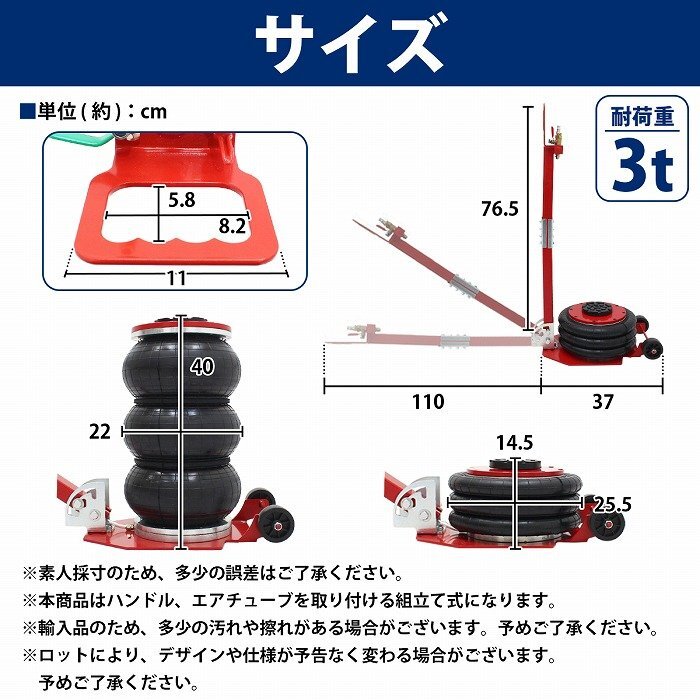 サイズ

■単位(約):cm

耐荷重
3t

5.8
8.2
11

76.5

110
37

40
22

14.5
25.5

※素人採寸のため、多少の誤差はご了承ください。
※本商品はハンドル、エアチューブを取り付ける組立て式になります。
※輸入品のため、多少の汚れや擦れがある場合がございます。予めご了承ください。
※ロットにより、デザインや仕様が予告なく変わる場合がございます。
予めご了承ください。