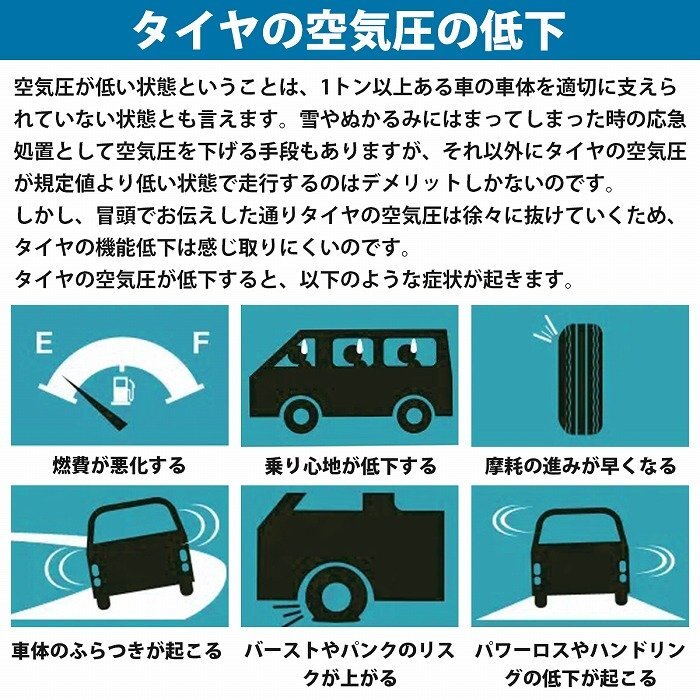 タイヤの空気圧の低下

空気圧が低い状態ということは、1トン以上ある車の車体を適切に支えられていない状態とも言えます。雪やぬかるみにはまってしまった時の応急処置として空気圧を下げる手段もありますが、それ以外にタイヤの空気圧が規定値より低い状態で走行するのはデメリットしかないのです。
しかし、冒頭でお伝えした通りタイヤの空気圧は徐々に抜けていくため、タイヤの機能低下は感じ取りにくいのです。
タイヤの空気圧が低下すると、以下のような症状が起きます。

E F

燃費が悪化する

乗り心地が低下する

摩耗の進みが早くなる

車体のふらつきが起こる

バーストやパンクのリスクが上がる

パワーロスやハンドリングの低下が起こる