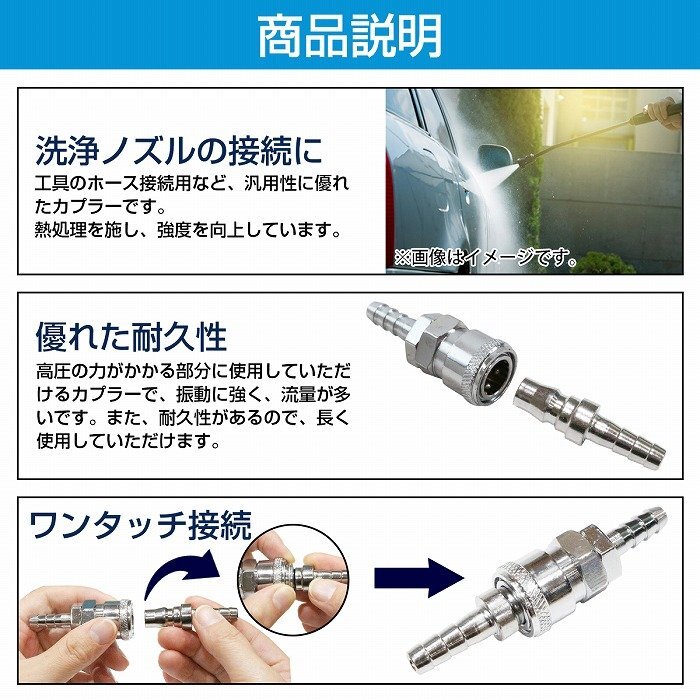 商品説明

洗浄ノズルの接続に

工具のホース接続用など、汎用性に優れたカプラーです。
熱処理を施し、強度を向上しています。

※画像はイメージです。

優れた耐久性

高圧の力がかかる部分に使用していただけるカプラーで、振動に強く、流量が多いです。また、耐久性があるので、長く使用していただけます。

ワンタッチ接続