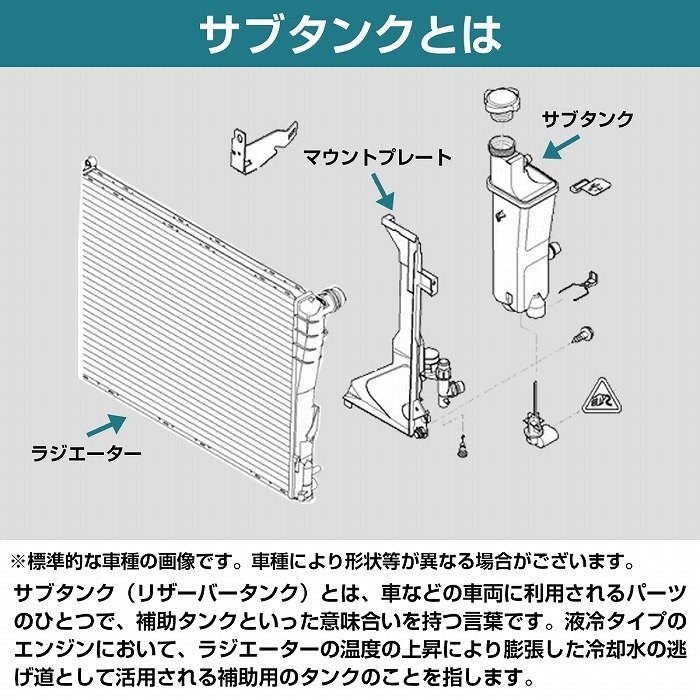 サブタンクとは

サブタンク

マウントプレート

ラジエーター

※標準的な車種の画像です。車種により形状等が異なる場合がございます。

サブタンク（リザーバータンク）とは、車などの車両に利用されるパーツのひとつで、補助タンクといった意味合いを持つ言葉です。液冷タイプのエンジンにおいて、ラジエーターの温度の上昇により膨張した冷却水の逃げ道として活用される補助用のタンクのことを指します。