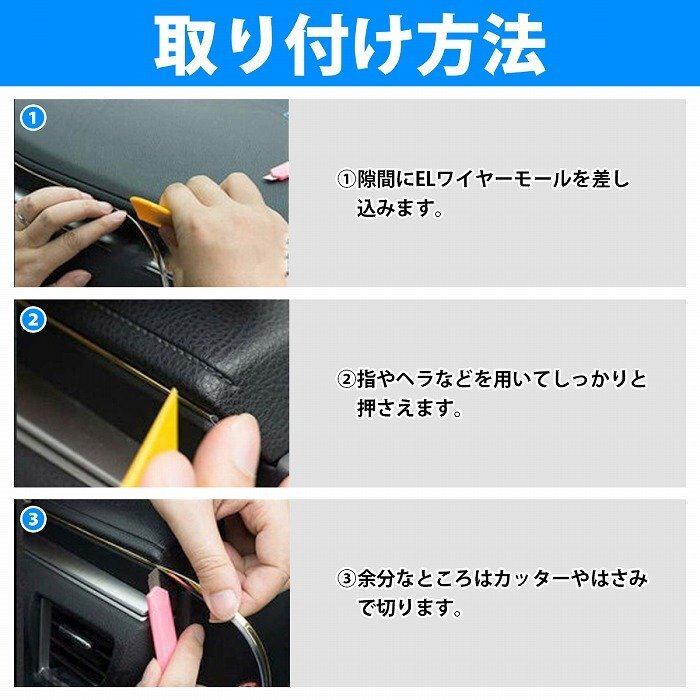 取り付け方法

1

①隙間にELワイヤーモールを差し込みます。

2

②指やヘラなどを用いてしっかりと押さえます。

3

③余分なところはカッターやはさみで切ります。