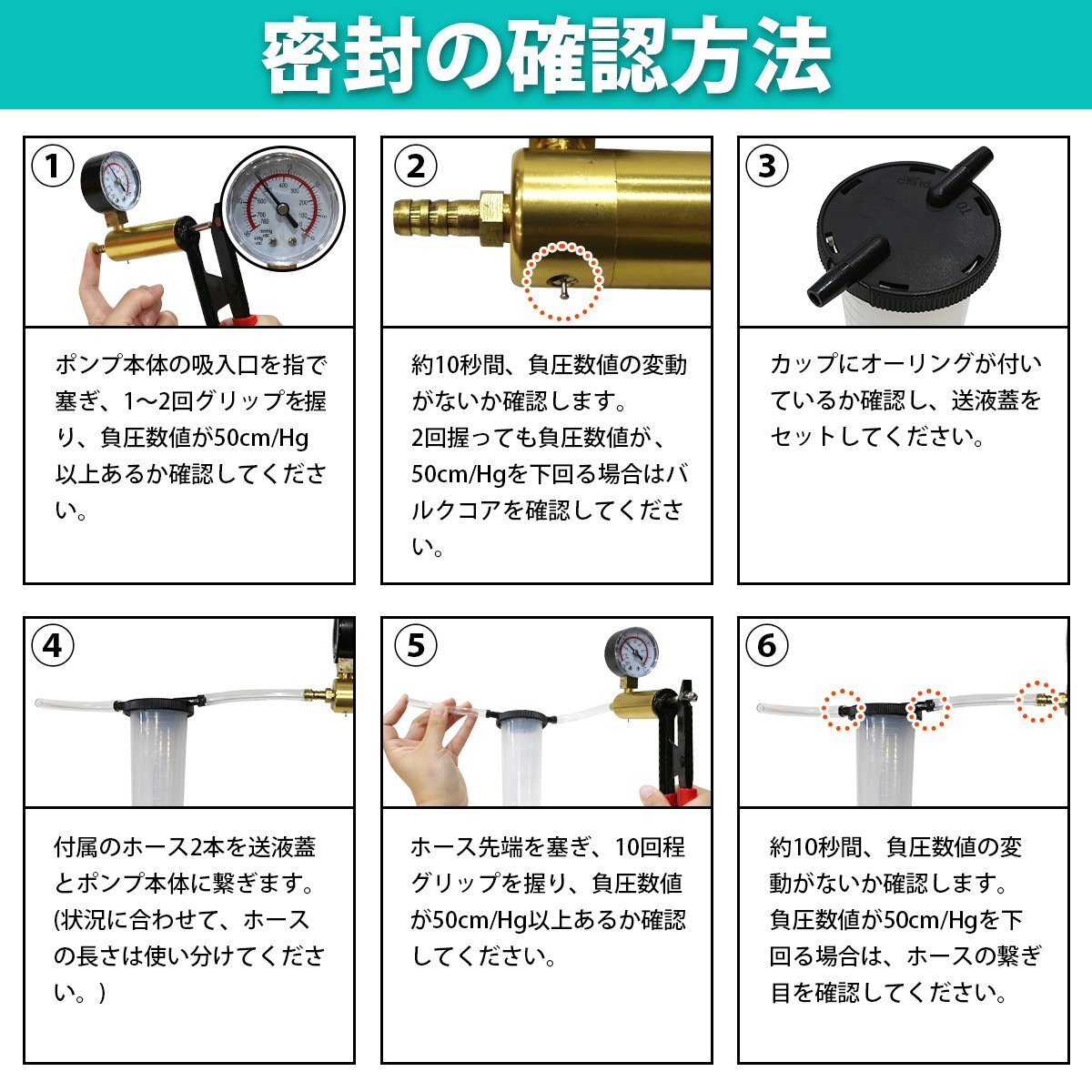 密封の確認方法

①

ポンプ本体の吸入口を指で塞ぎ、1〜2回グリップを握り、負圧数値が50cm/Hg以上あるか確認してください。

②

約10秒間、負圧数値の変動がないか確認します。
2回握っても負圧数値が、50cm/Hgを下回る場合はバルクコアを確認してください。

③

カップにオーリングが付いているか確認し、送液蓋をセットしてください。

④

付属のホース2本を送液蓋とポンプ本体に繋ぎます。
(状況に合わせて、ホースの長さは使い分けてください。)

⑤

ホース先端を塞ぎ、10回程グリップを握り、負圧数値が50cm/Hg以上あるか確認してください。

⑥

約10秒間、負圧数値の変動がないか確認します。
負圧数値が50cm/Hgを下回る場合は、ホースの繋ぎ目を確認してください。