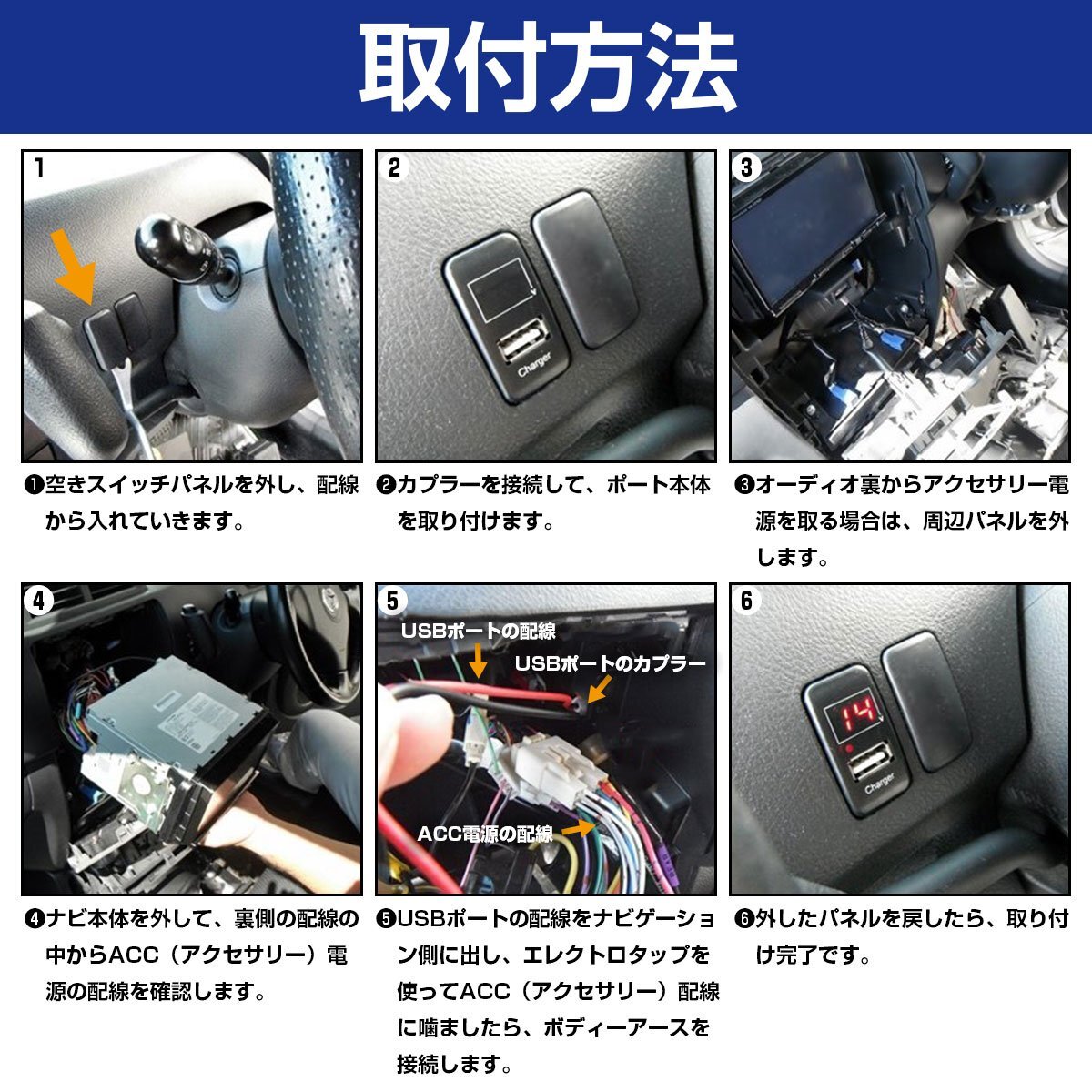 取付方法

1

❶空きスイッチパネルを外し、配線から入れていきます。

2

Charger

❷カプラーを接続して、ポート本体を取り付けます。

3

❸オーディオ裏からアクセサリー電源を取る場合は、周辺パネルを外します。

4

❹ナビ本体を外して、裏側の配線の中からACC（アクセサリー）電源の配線を確認します。

5

USBポートの配線

USBポートのカプラー

ACC電源の配線

❺USBポートの配線をナビゲーション側に出し、エレクトロタップを使ってACC（アクセサリー）配線に噛ましたら、ボディーアースを接続します。

6

14

Charger

❻外したパネルを戻したら、取り付け完了です。