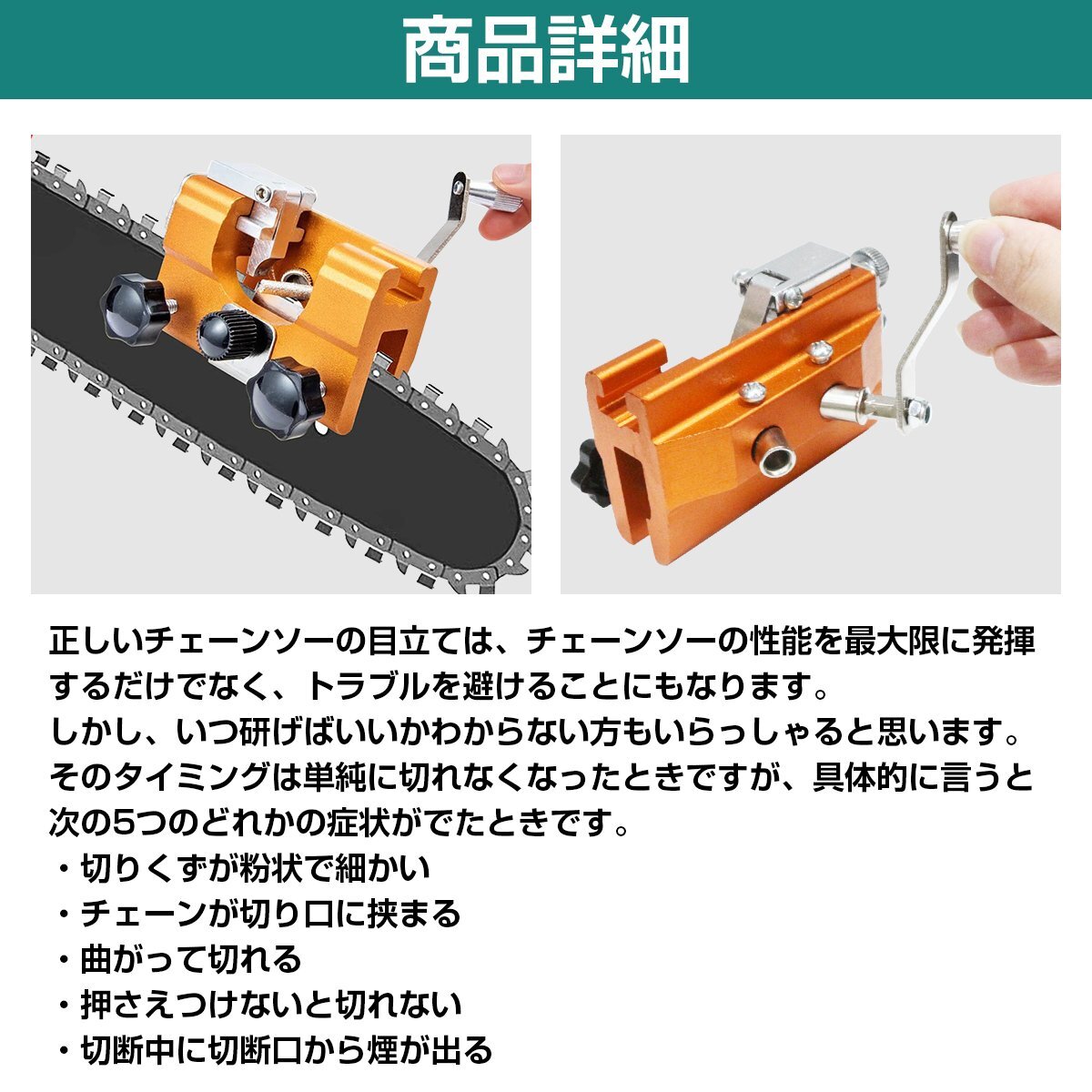 商品詳細

正しいチェーンソーの目立ては、チェーンソーの性能を最大限に発揮するだけでなく、トラブルを避けることにもなります。
しかし、いつ研げばいいかわからない方もいらっしゃると思います。
そのタイミングは単純に切れなくなったときですが、具体的に言うと次の5つのどれかの症状がでたときです。
・切りくずが粉状で細かい
・チェーンが切り口に挟まる
・曲がって切れる
・押さえつけないと切れない
・切断中に切断口から煙が出る