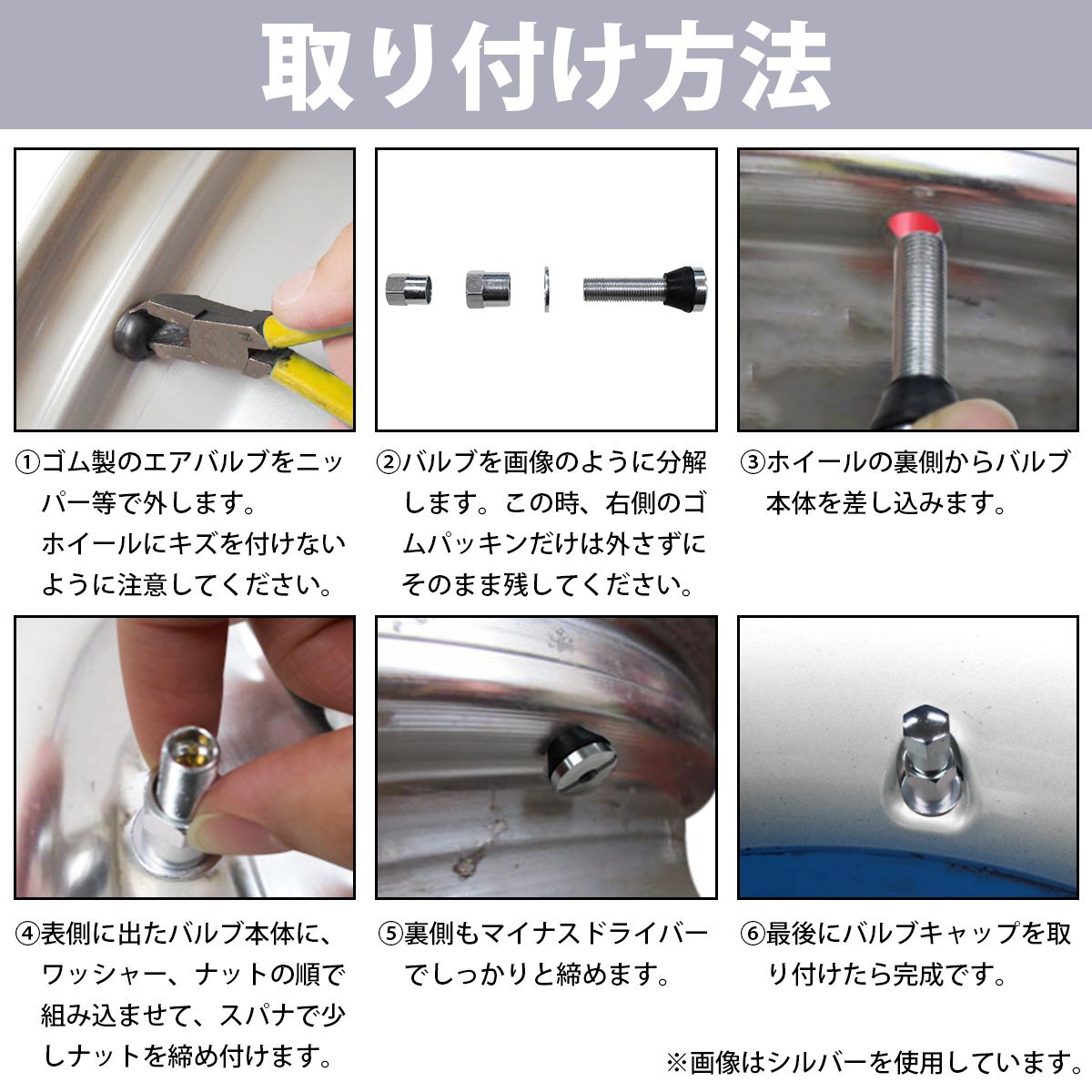 取り付け方法

①ゴム製のエアバルブをニッパー等で外します。
ホイールにキズを付けないように注意してください。

②バルブを画像のように分解します。この時、右側のゴムパッキンだけは外さずにそのまま残してください。

③ホイールの裏側からバルブ本体を差し込みます。

④表側に出たバルブ本体に、ワッシャー、ナットの順で組み込ませて、スパナで少しナットを締め付けます。

⑤裏側もマイナスドライバーでしっかりと締めます。

⑥最後にバルブキャップを取り付けたら完成です。

※画像はシルバーを使用しています。