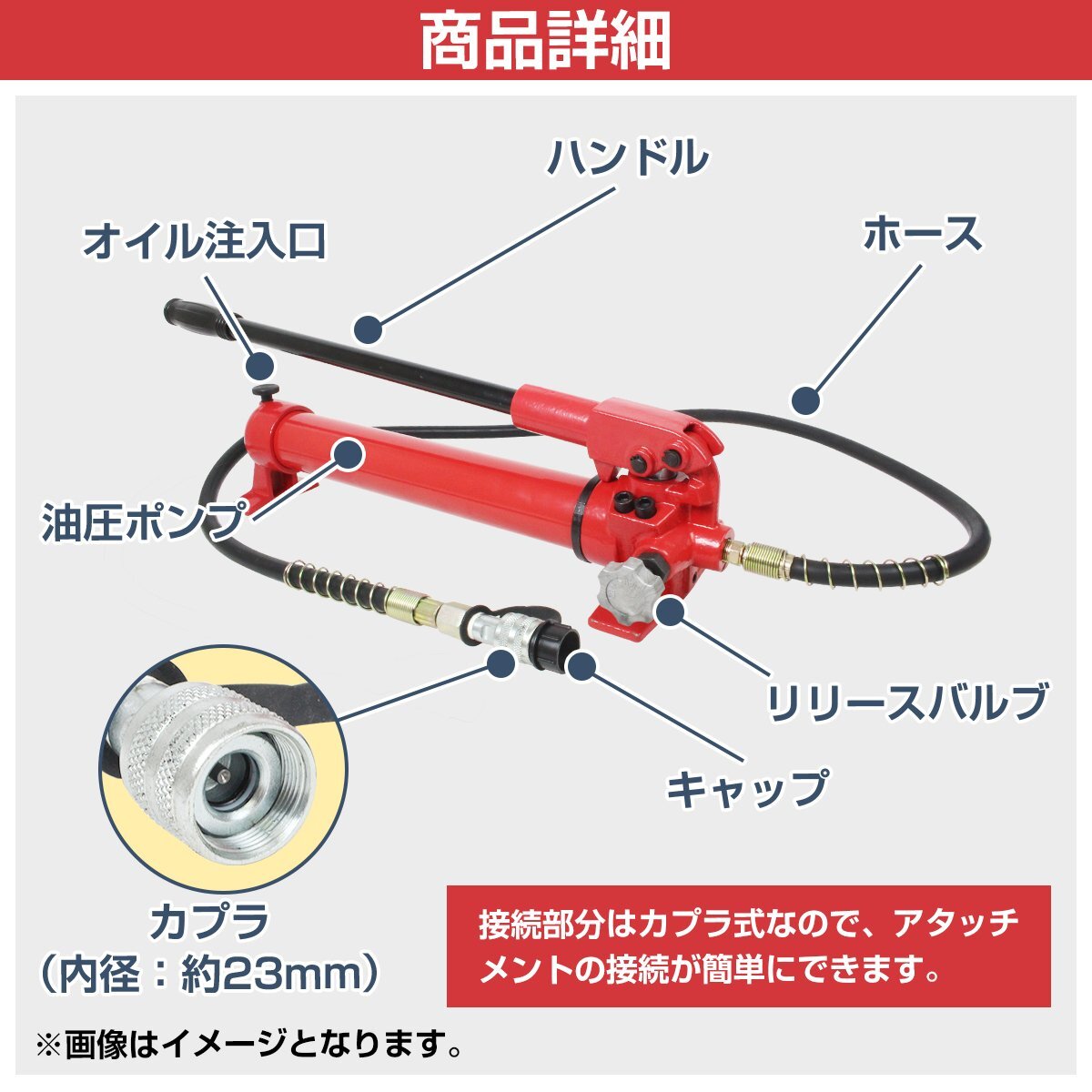 商品詳細

ハンドル

オイル注入口

ホース

油圧ポンプ

リリースバルブ

キャップ

カプラ
（内径：約23mm）

接続部分はカプラ式なので、アタッチメントの接続が簡単にできます。

※画像はイメージとなります。