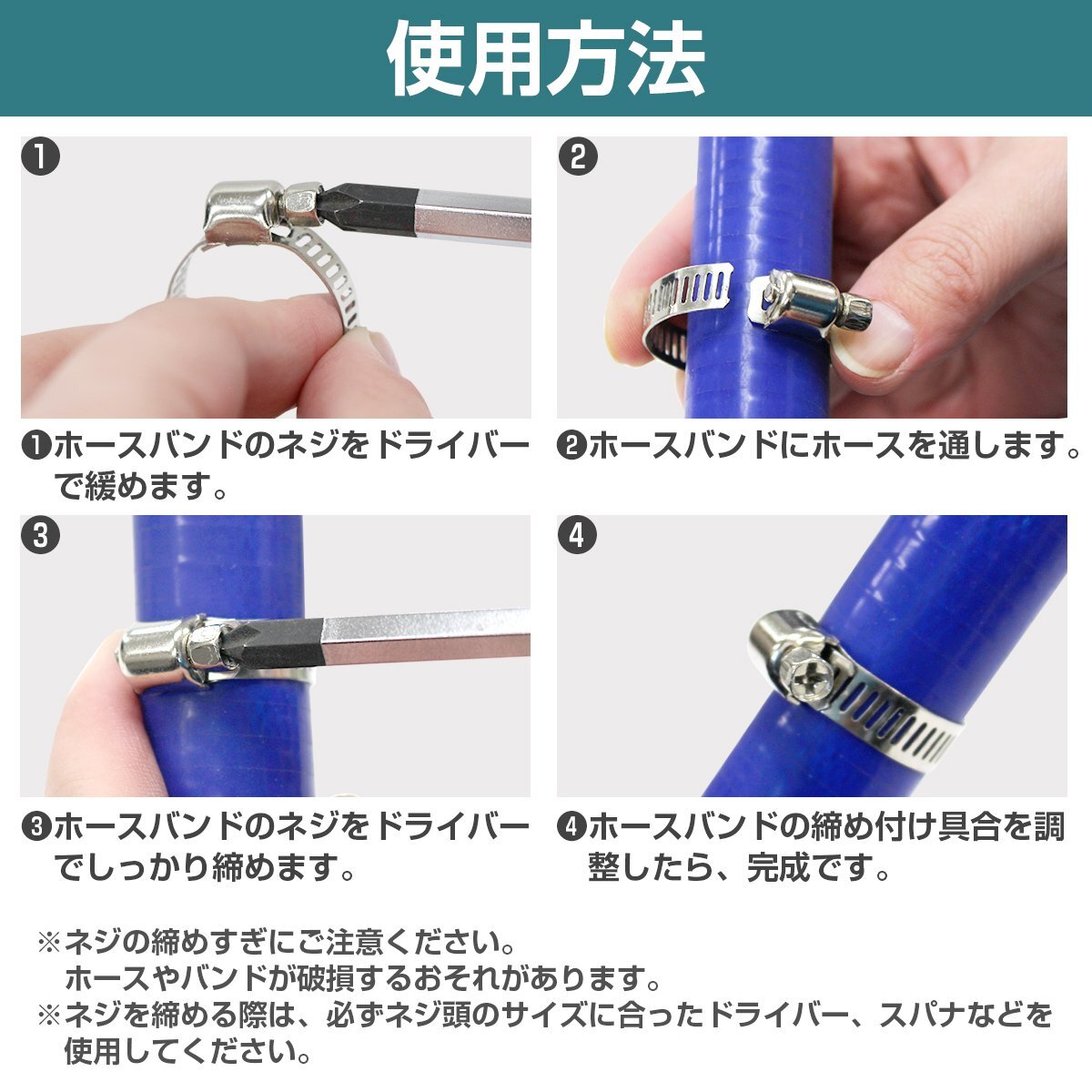 使用方法

❶

❷

❶ホースバンドのネジをドライバーで緩めます。

❷ホースバンドにホースを通します。

❸

❹

❸ホースバンドのネジをドライバーでしっかり締めます。

❹ホースバンドの締め付け具合を調整したら、完成です。

※ネジの締めすぎにご注意ください。
ホースやバンドが破損するおそれがあります。
※ネジを締める際は、必ずネジ頭のサイズに合ったドライバー、スパナなどを使用してください。