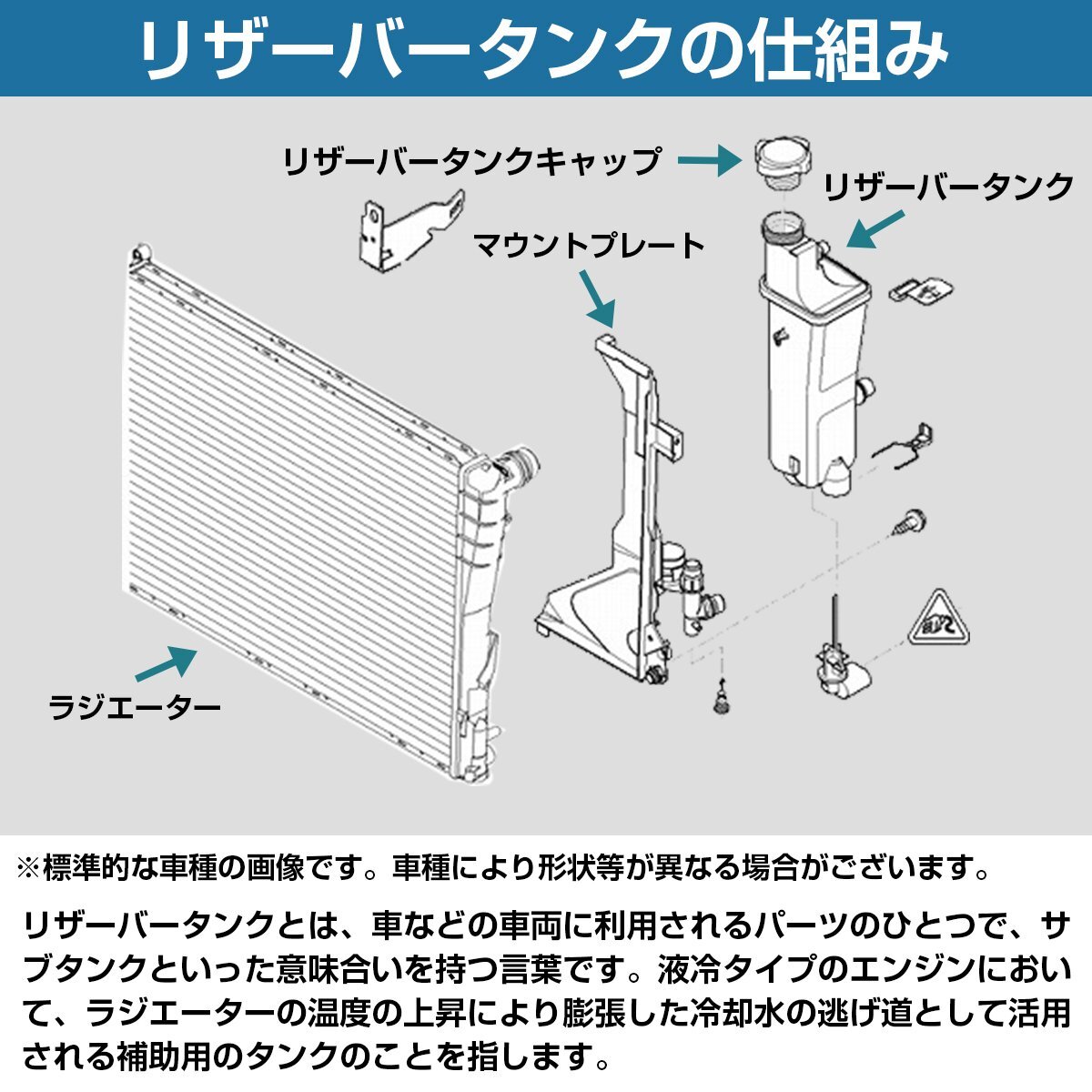 リザーバータンクの仕組み

リザーバータンクキャップ

リザーバータンク

マウントプレート

ラジエーター

※標準的な車種の画像です。車種により形状等が異なる場合がございます。

リザーバータンクとは、車などの車両に利用されるパーツのひとつで、サブタンクといった意味合いを持つ言葉です。液冷タイプのエンジンにおいて、ラジエーターの温度の上昇により膨張した冷却水の逃げ道として活用される補助用のタンクのことを指します。