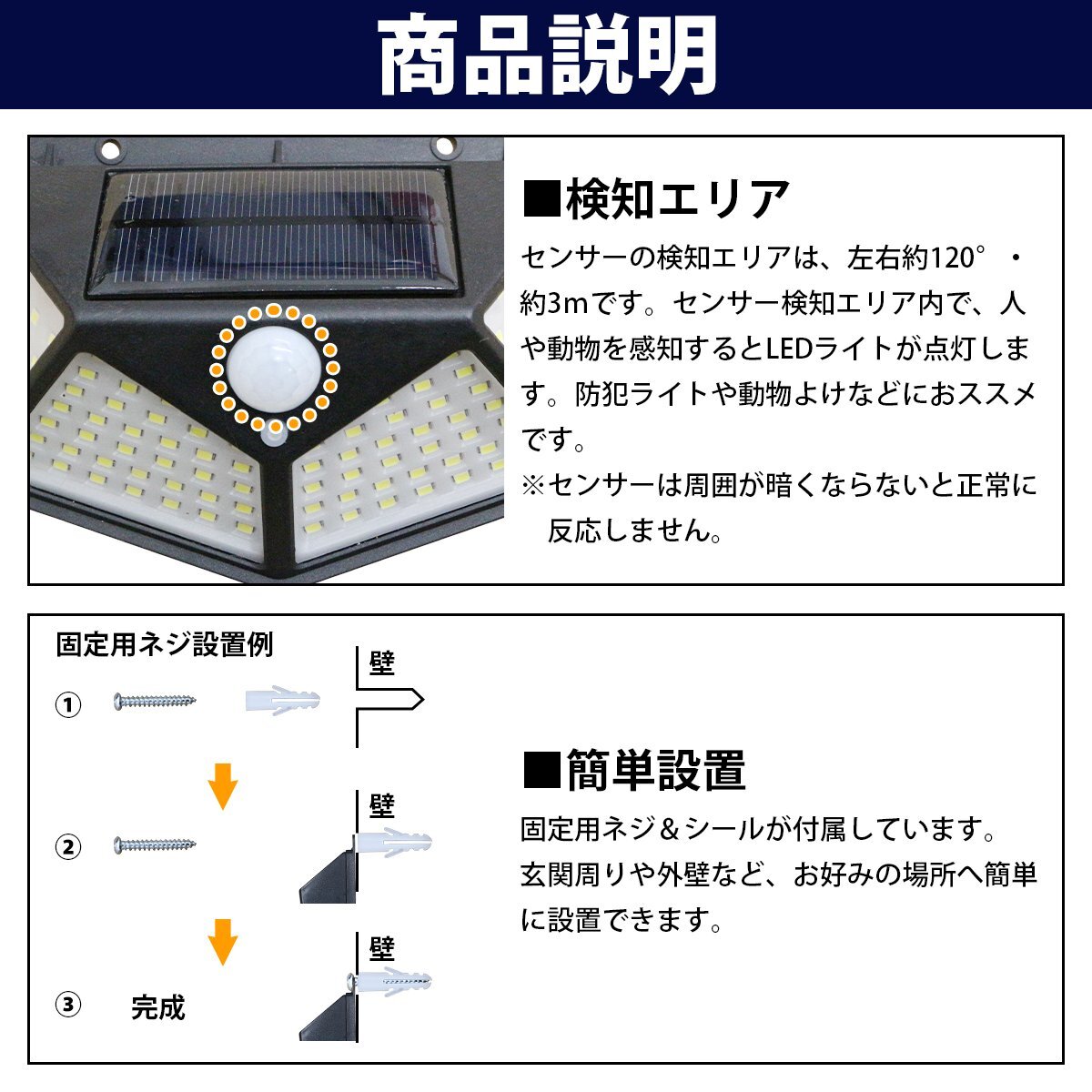 商品説明

■検知エリア

センサーの検知エリアは、左右約120°・約3mです。センサー検知エリア内で、人や動物を感知するとLEDライトが点灯します。防犯ライトや動物よけなどにおススメです。
※センサーは周囲が暗くならないと正常に反応しません。

固定用ネジ設置例

①

壁

②

壁

③ 完成

壁

■簡単設置

固定用ネジ＆シールが付属しています。玄関周りや外壁など、お好みの場所へ簡単に設置できます。