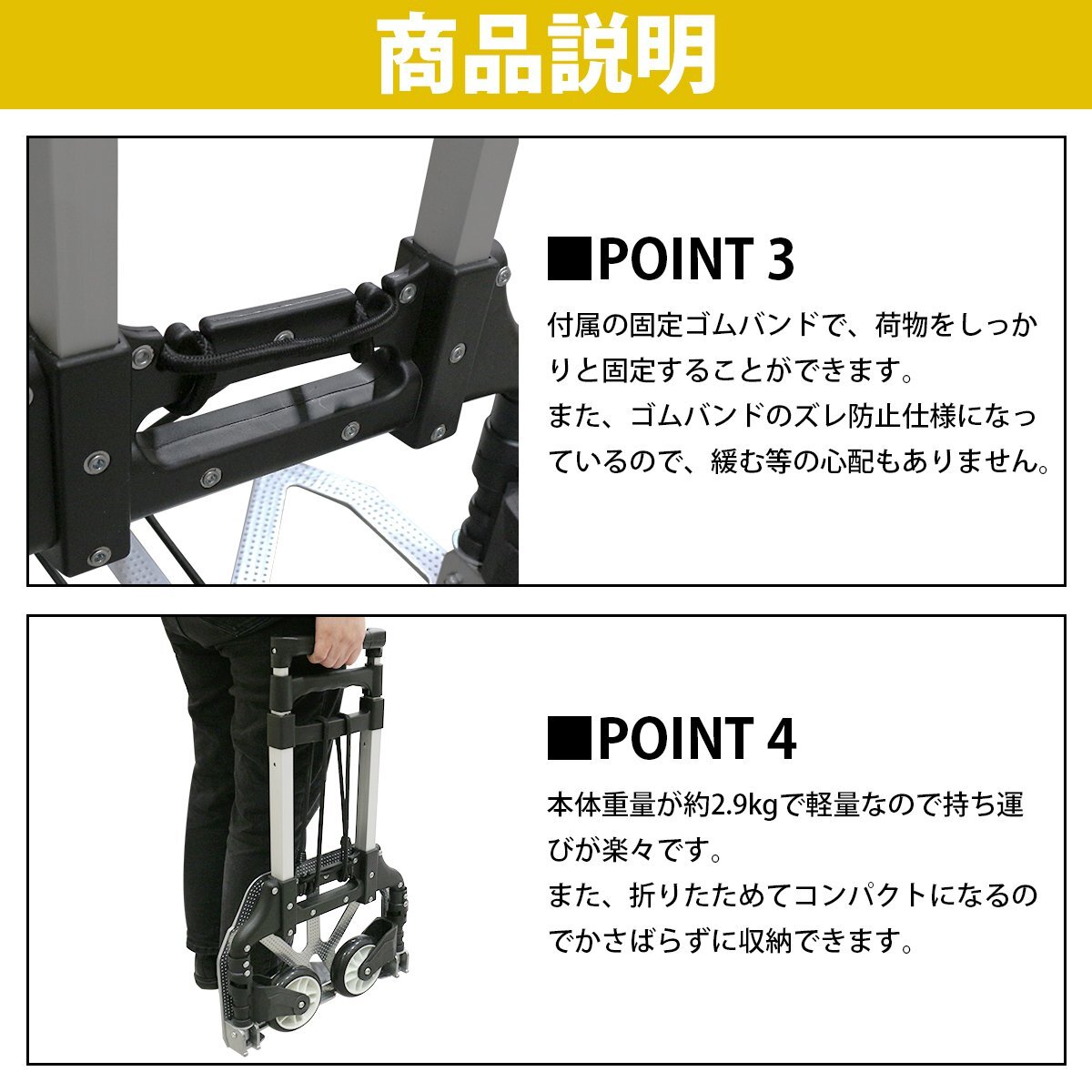 商品説明

■POINT 3

付属の固定ゴムバンドで、荷物をしっかりと固定することができます。
また、ゴムバンドのズレ防止仕様になっているので、緩む等の心配もありません。

■POINT 4

本体重量が約2.9kgで軽量なので持ち運びが楽々です。
また、折りたためてコンパクトになるのでかさばらずに収納できます。