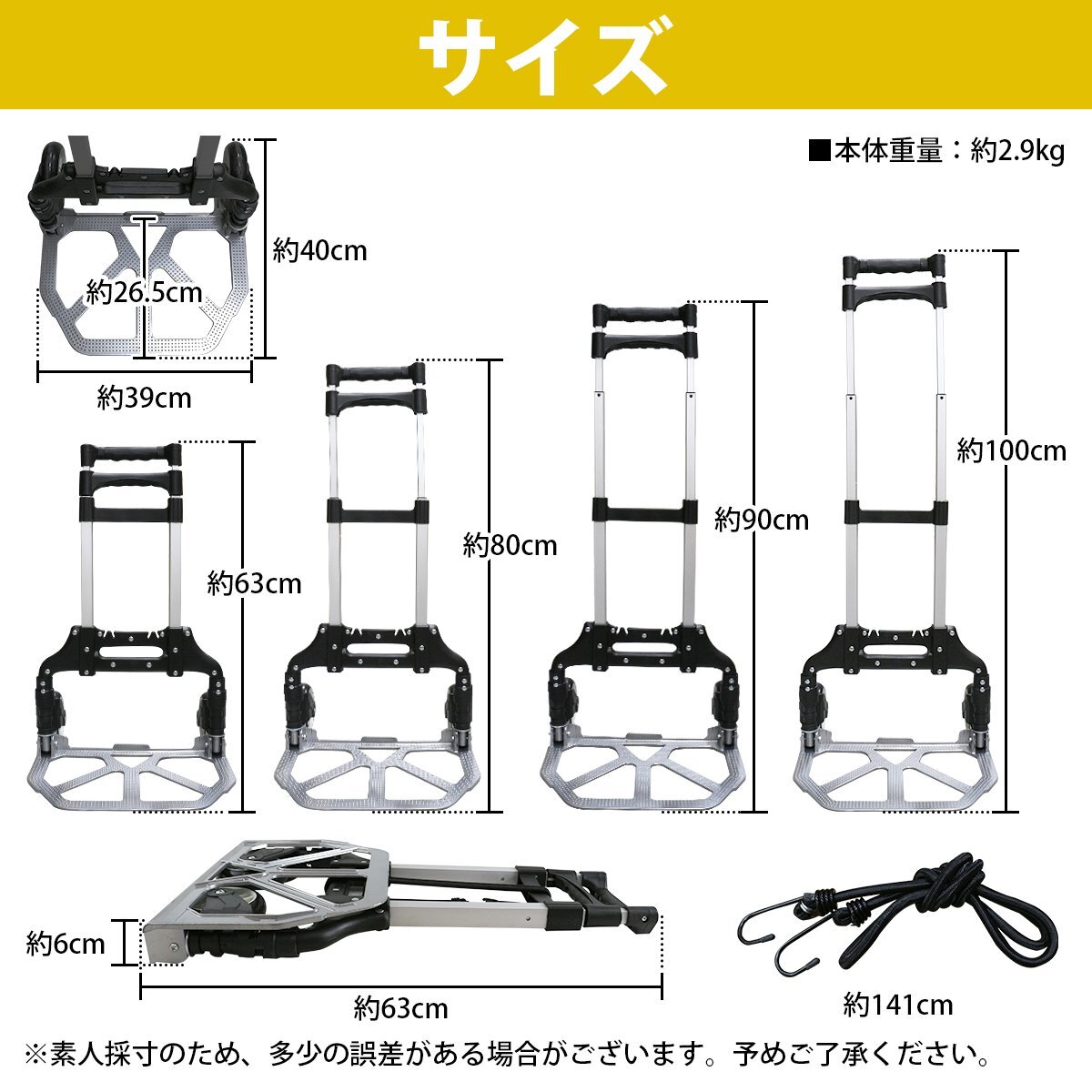 サイズ

■本体重量：約2.9kg

約40cm

約26.5cm

約39cm

約63cm

約80cm

約90cm

約100cm

約6cm

約63cm

約141cm

※素人採寸のため、多少の誤差がある場合がございます。予めご了承ください。